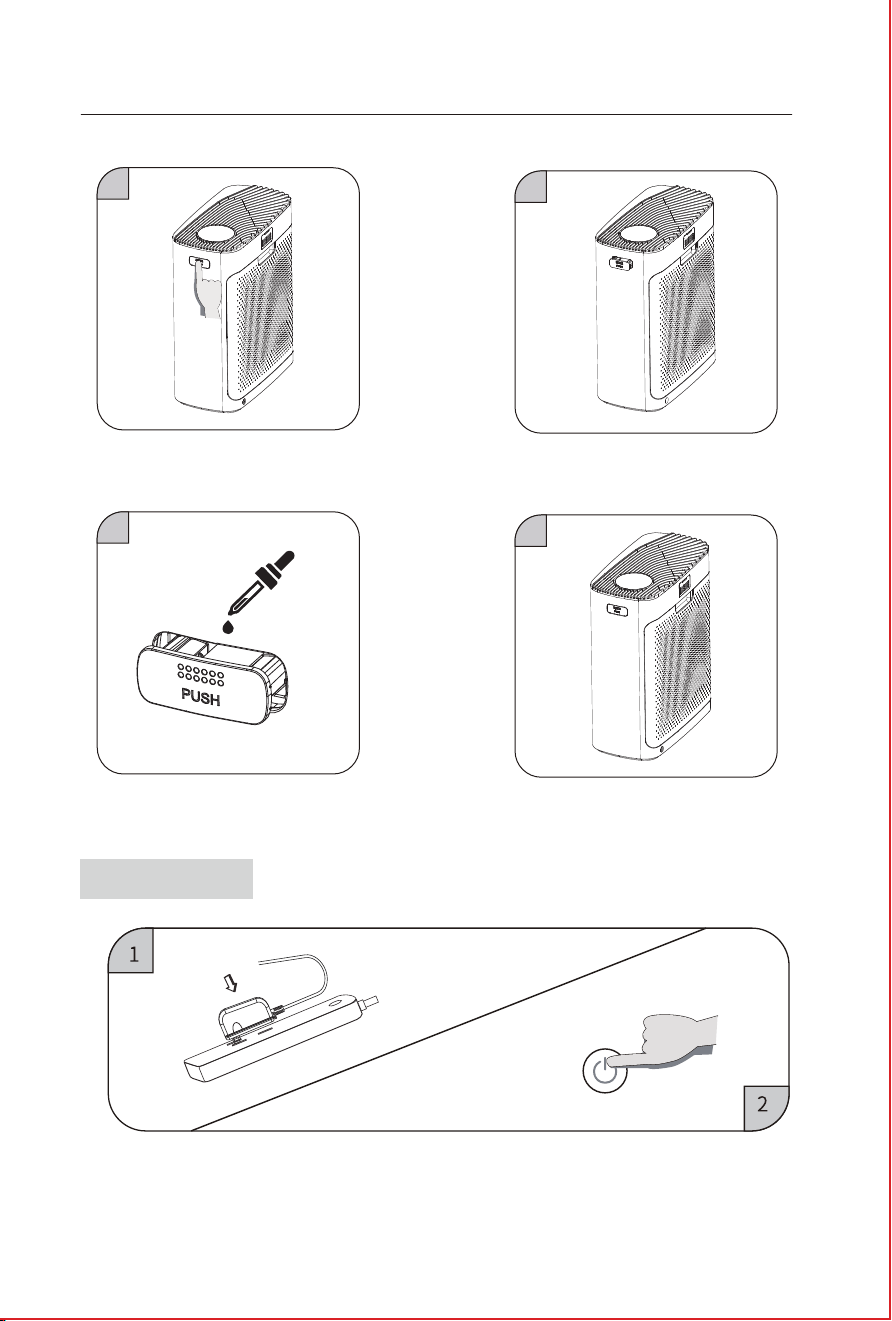 PUSH

1

2