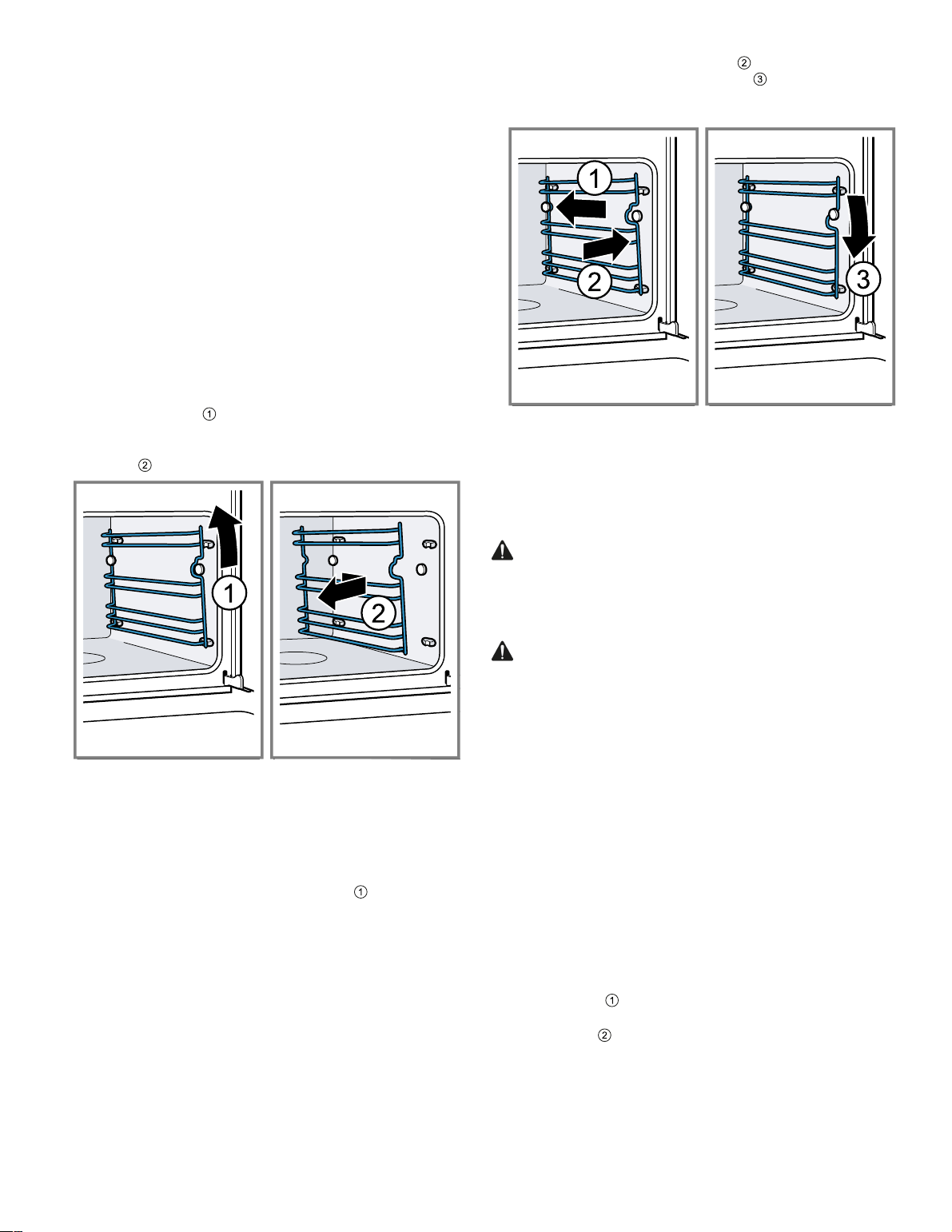 ②
③

1
2
3

①

②

1
2

①

①

②