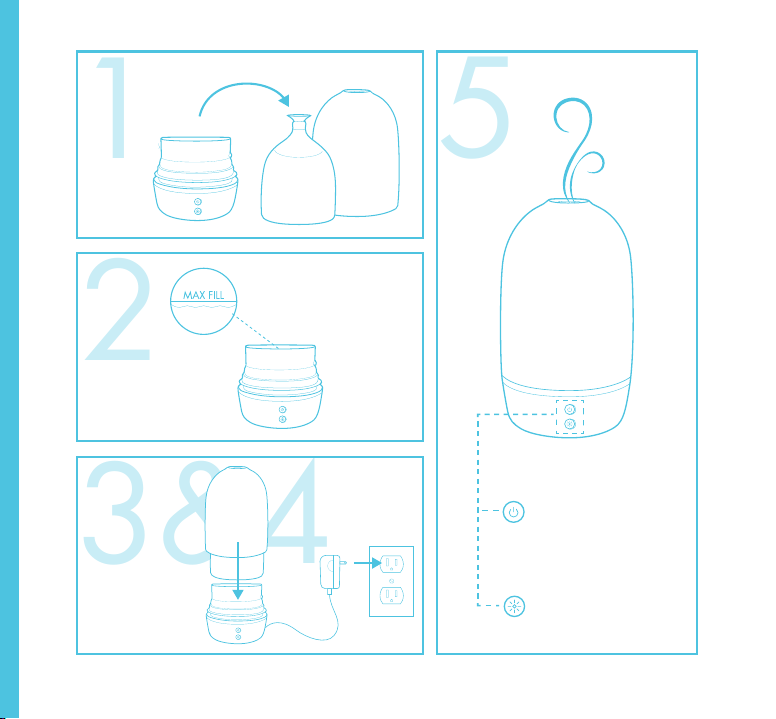 1

2

MAX FILL

3&4

5