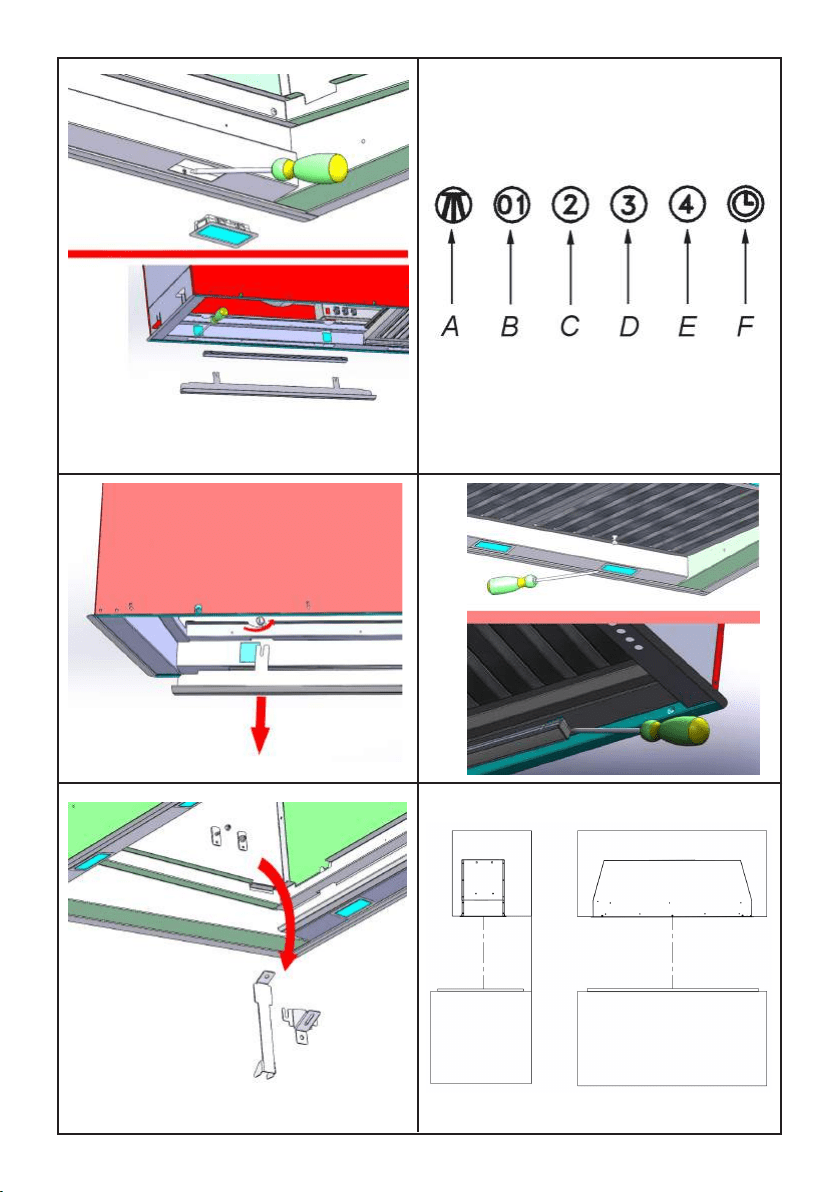 01 2 3 4

A B C D E F