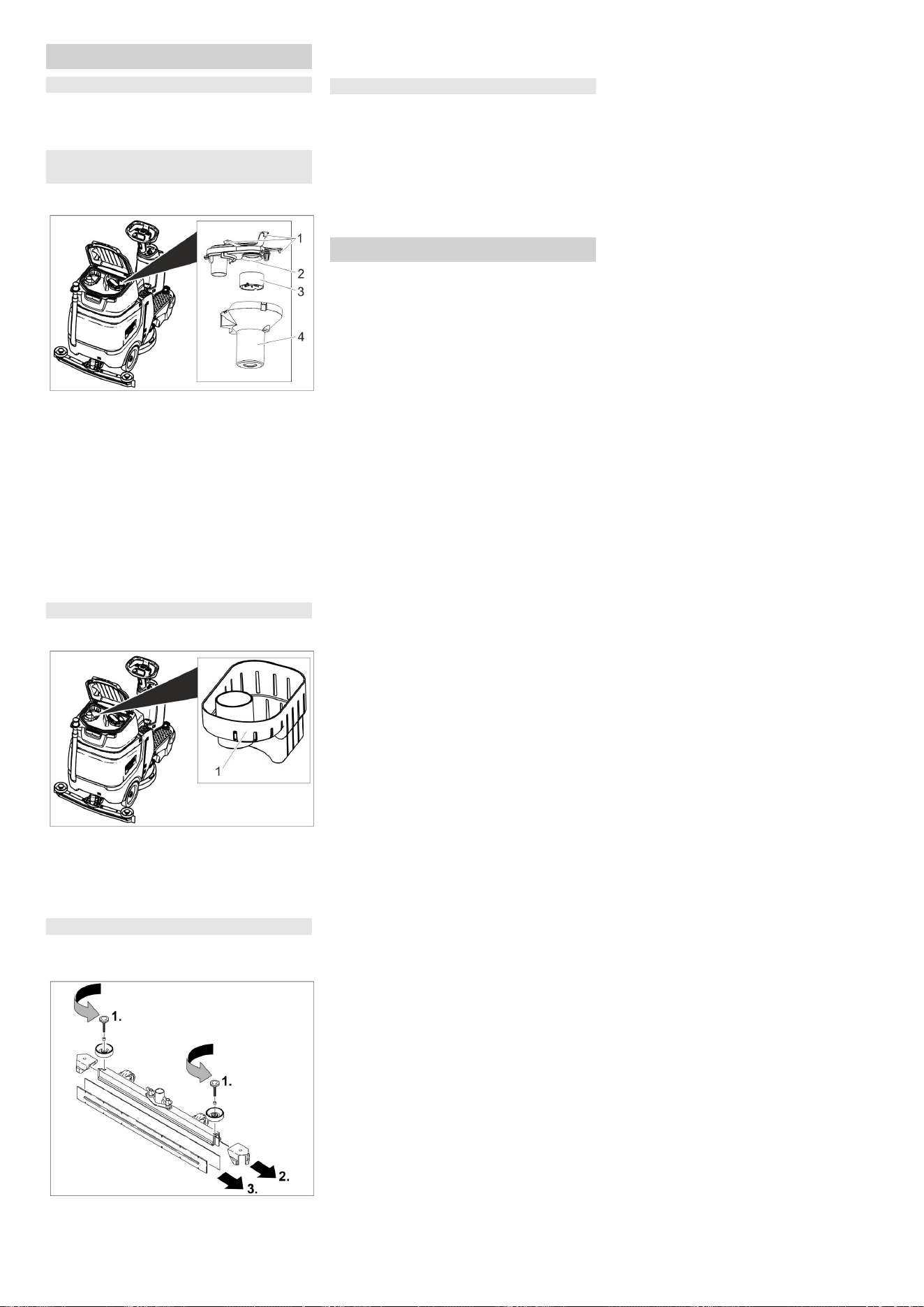 1
2
3
4

1

1.
1.
2.
3.