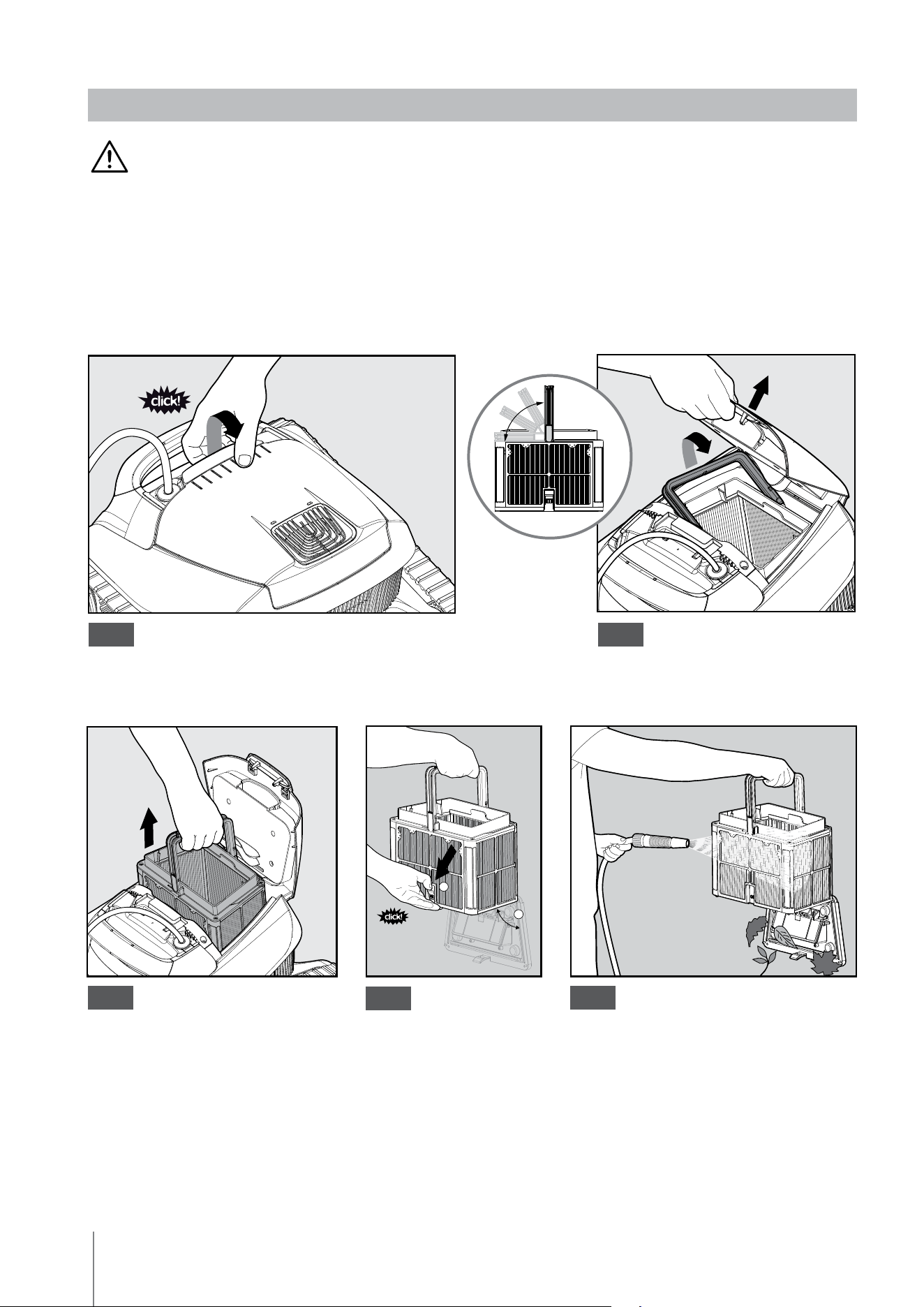 click!

click!