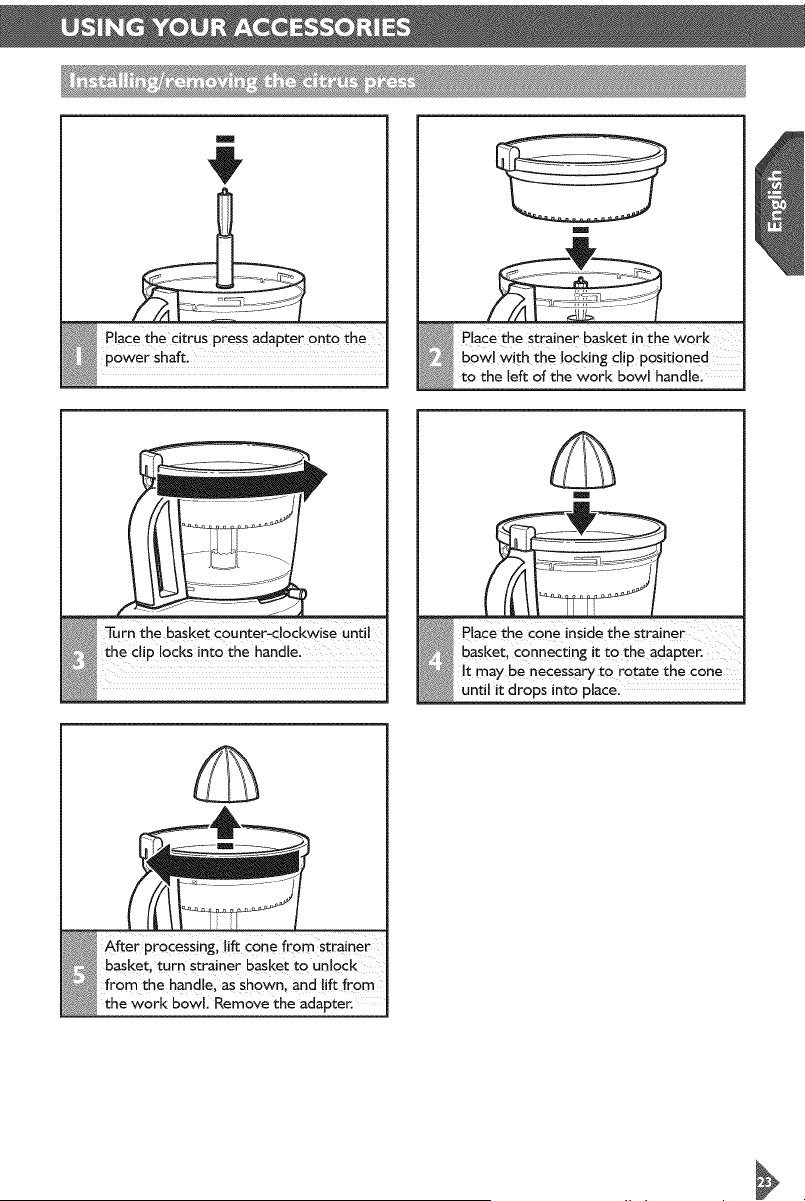 USING YOUR ACCESSORIES

Installing/removing the citrus press

English

1 Place the citrus press adapter onto the power shaft.

2 Place the strainer basket in the work bowl with the locking clip positioned to the left of the work bowl handle.

3 Turn the basket counter-clockwise until the clip locks into the handle.

4 Place the cone inside the strainer basket, connecting it to the adapter. It may be necessary to rotate the cone until it drops into place.

5 After processing, lift cone from strainer basket, turn strainer basket to unlock from the handle, as shown, and lift from the work bowl. Remove the adapter.

23