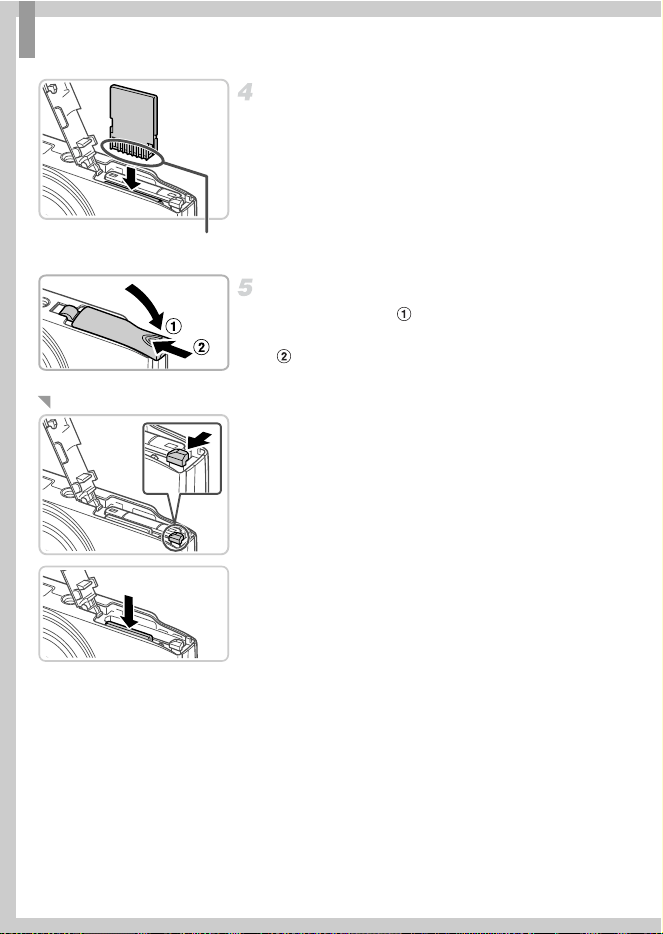 4

5

①

②

①

②