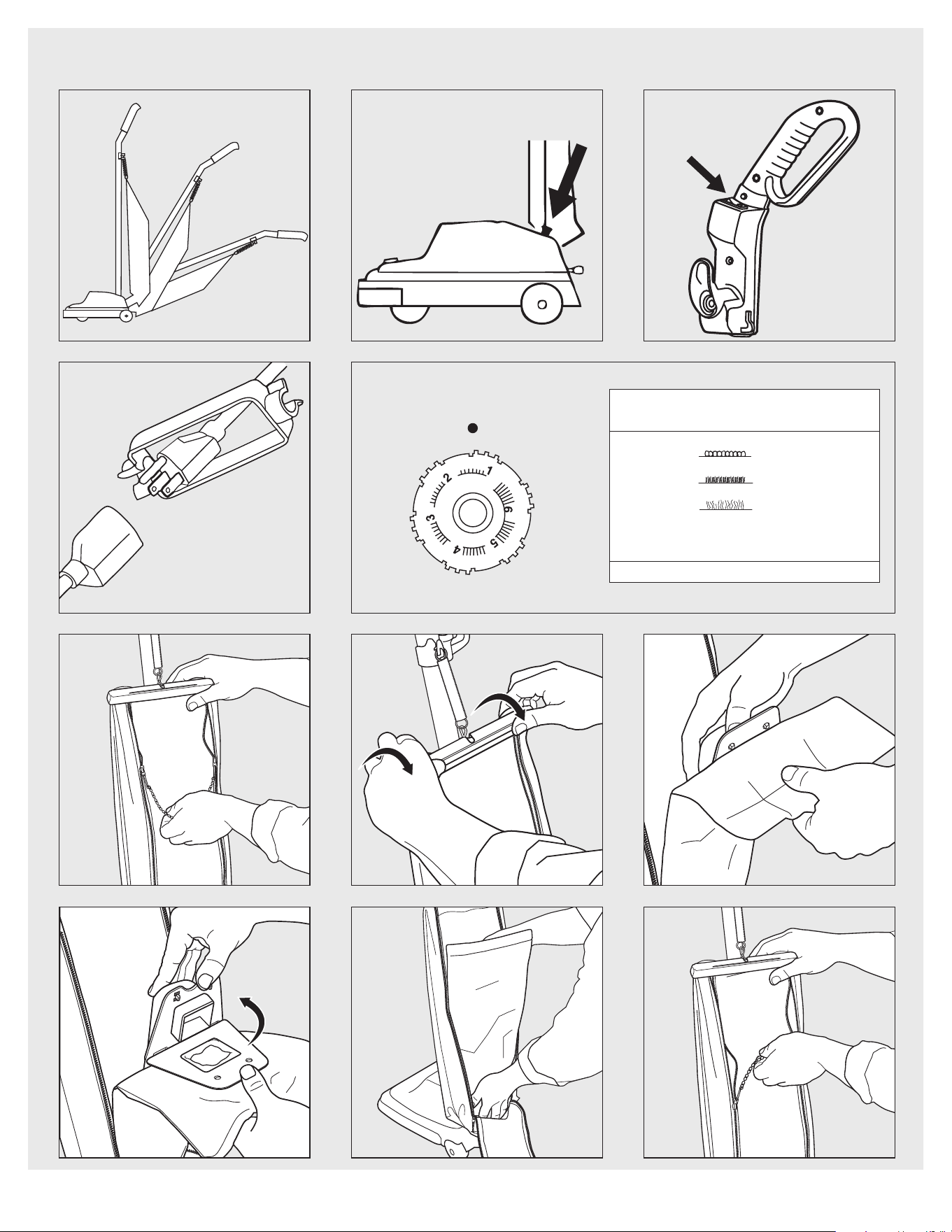 1
2
3
4
5
6