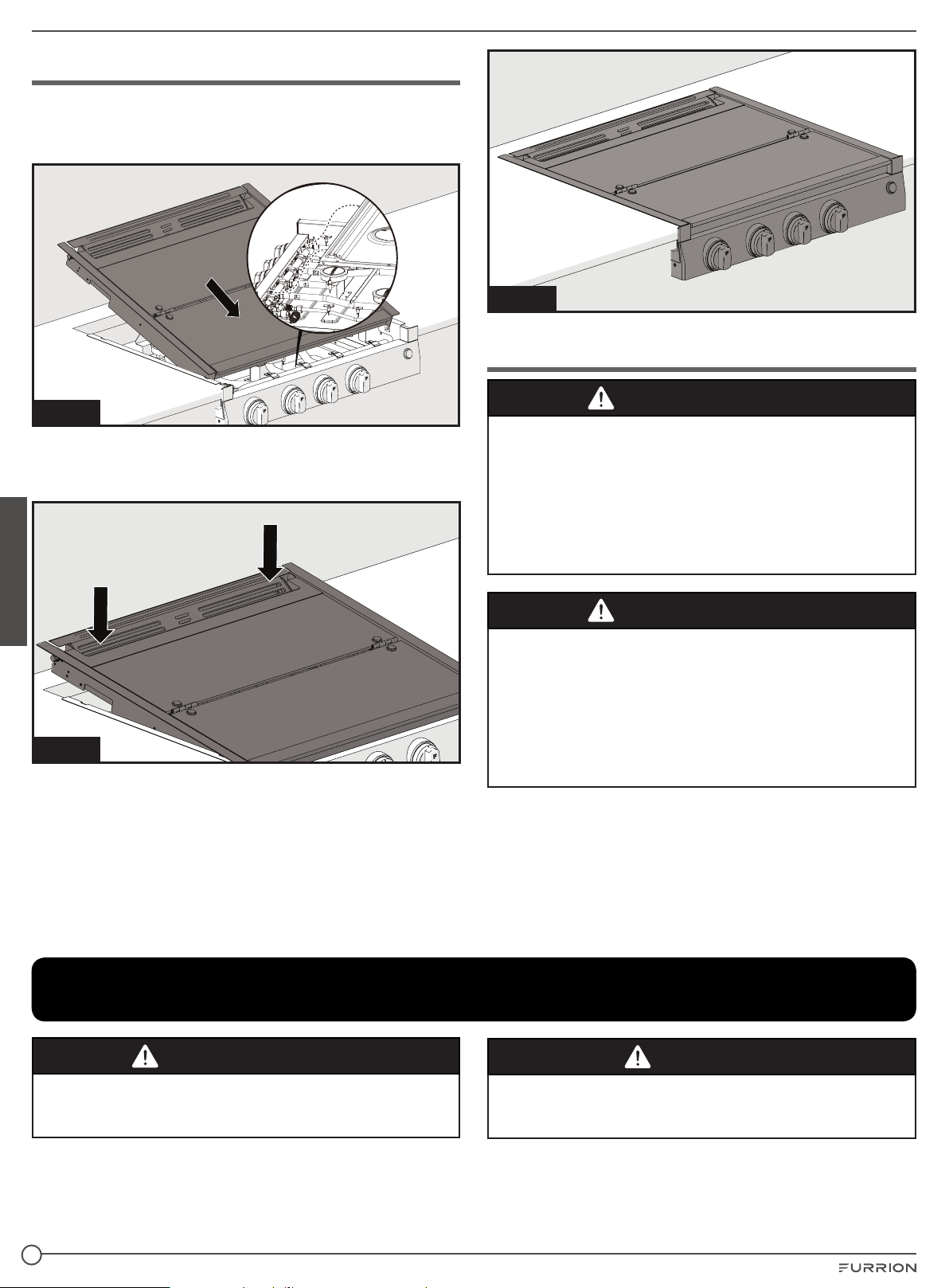 FURRION