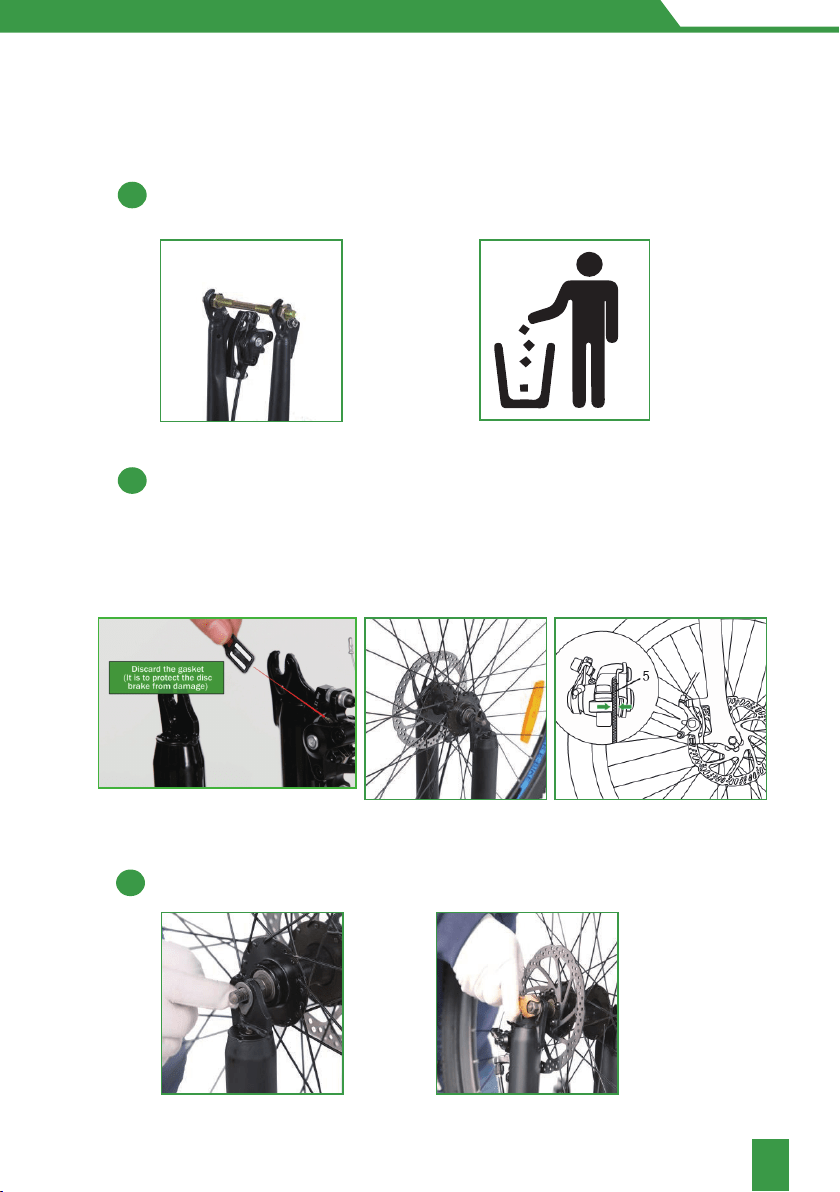 Discard the gasket (It is to protect the disc brake from damage)

5