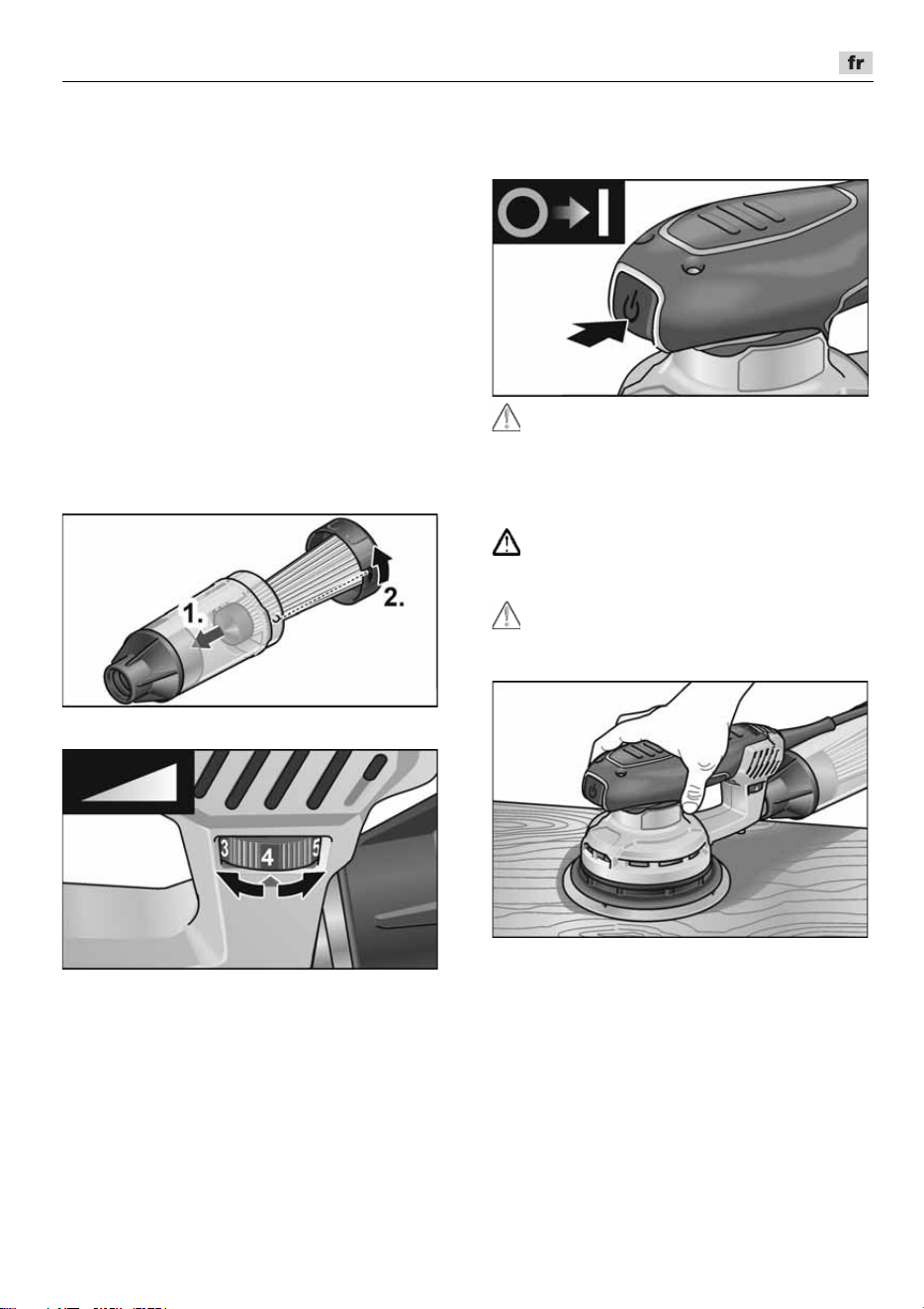 fr

1.

2.

3

4

5