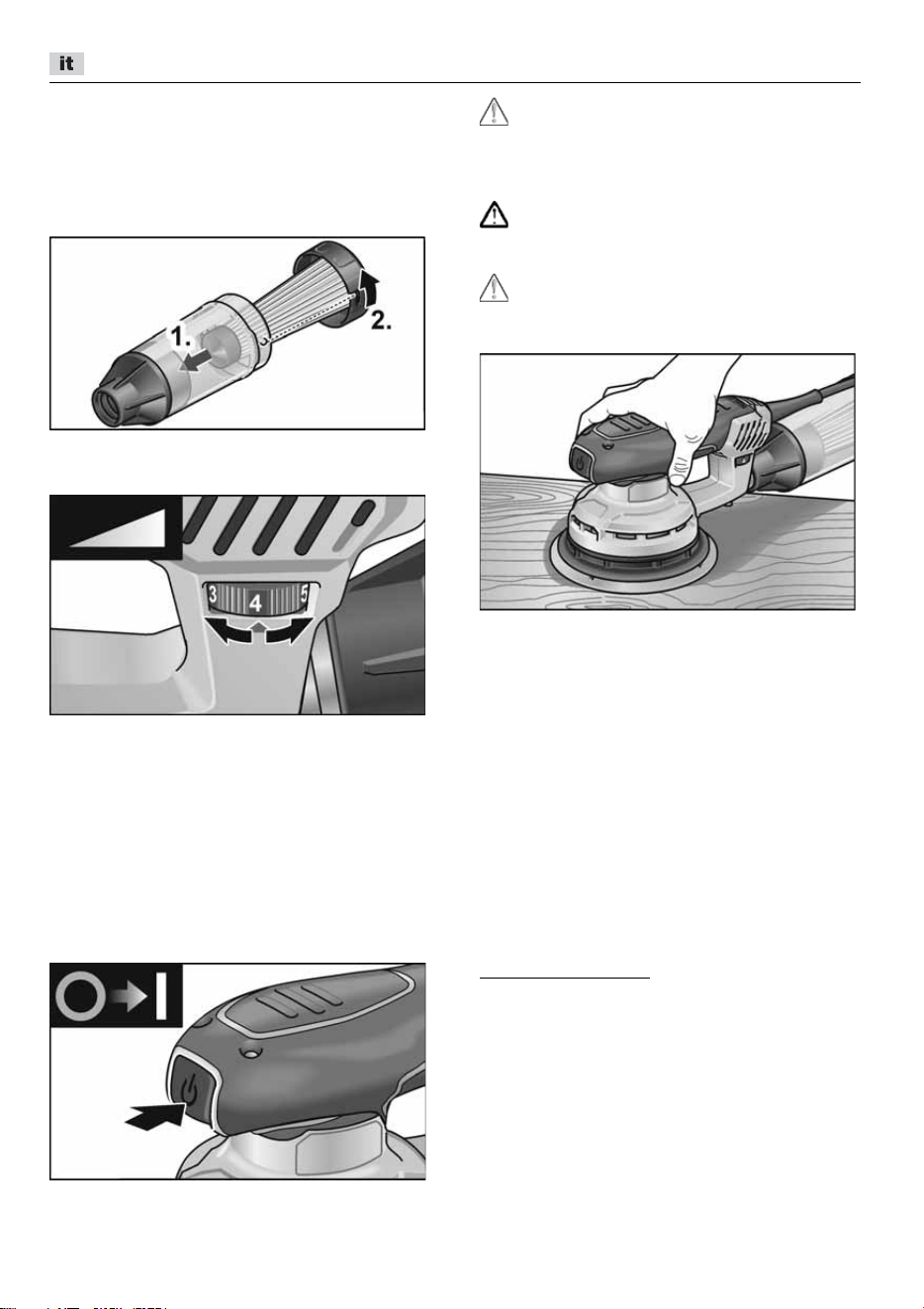 it

1.

2.

3 4 5