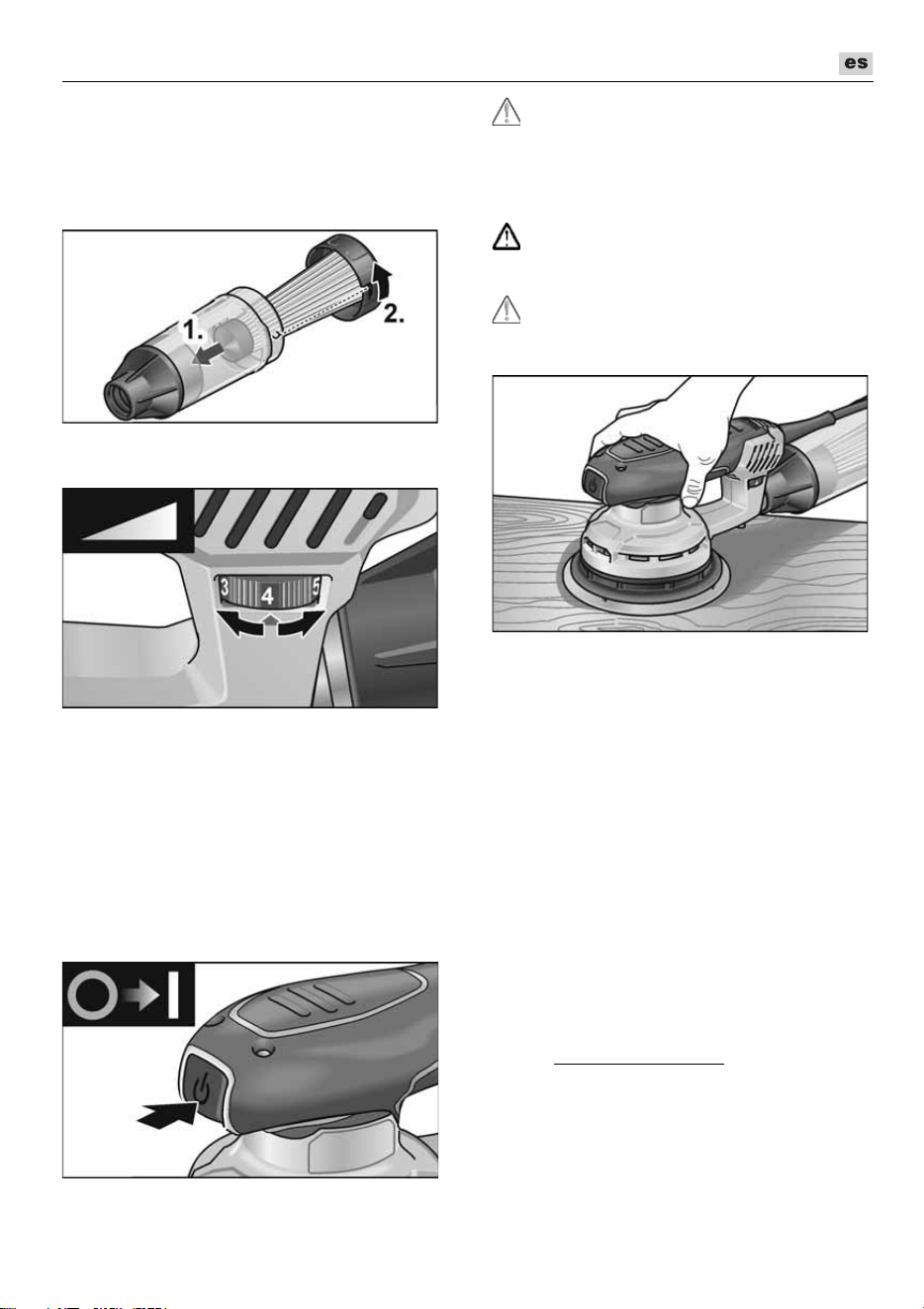 es

1.

2.

3

4

5