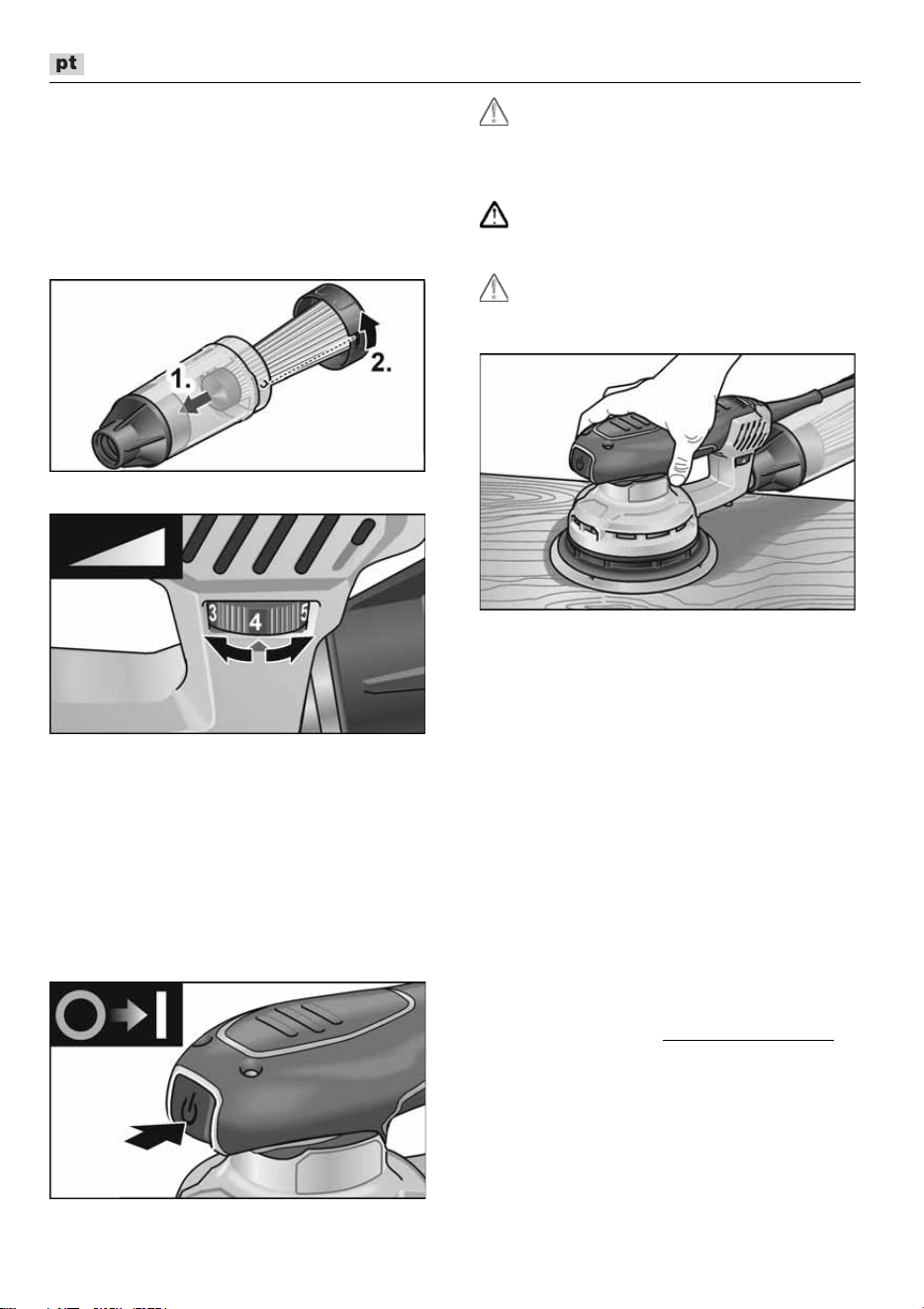 pt

1.

2.

3 4 5