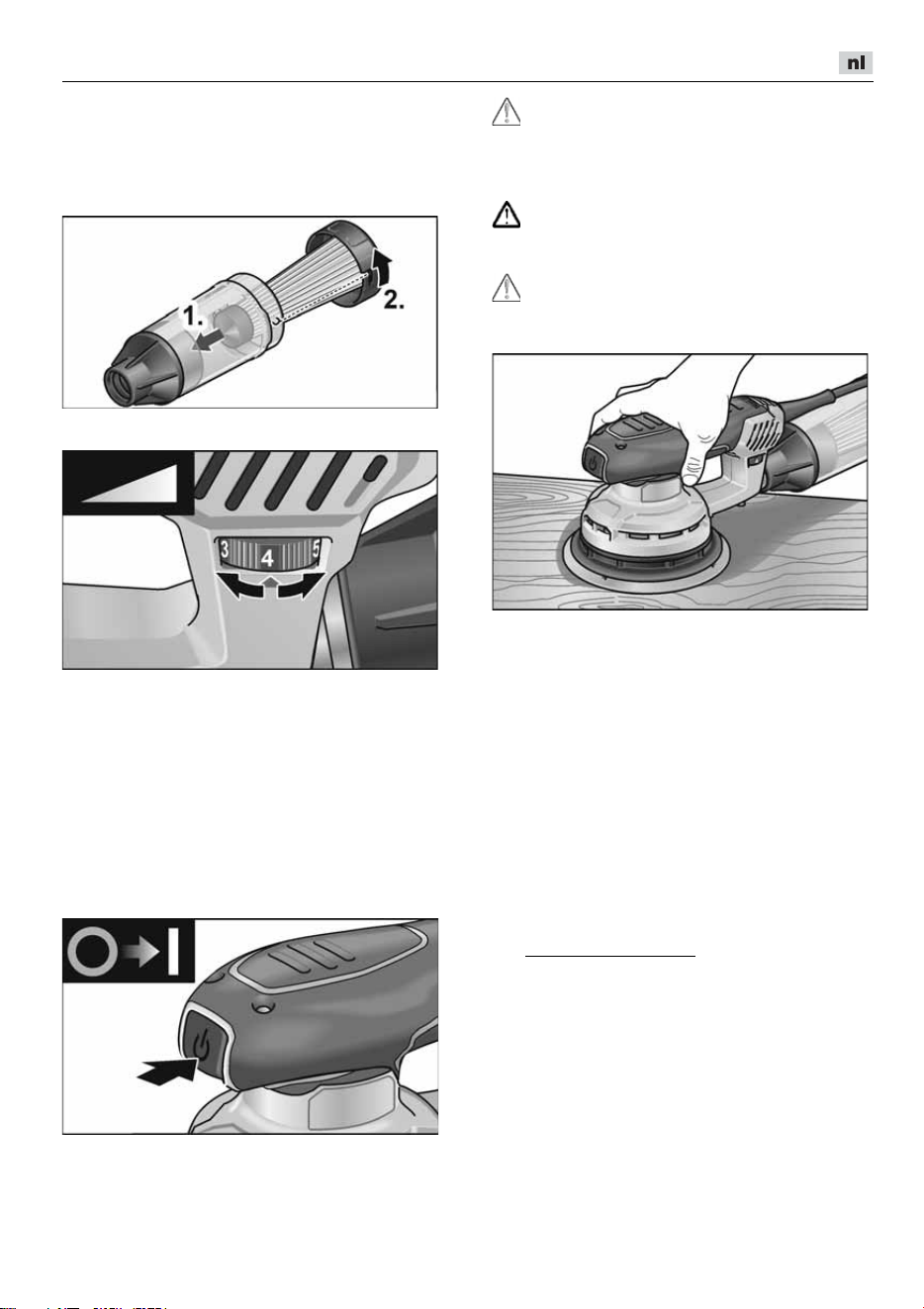 nl

1.

2.

3

4

5