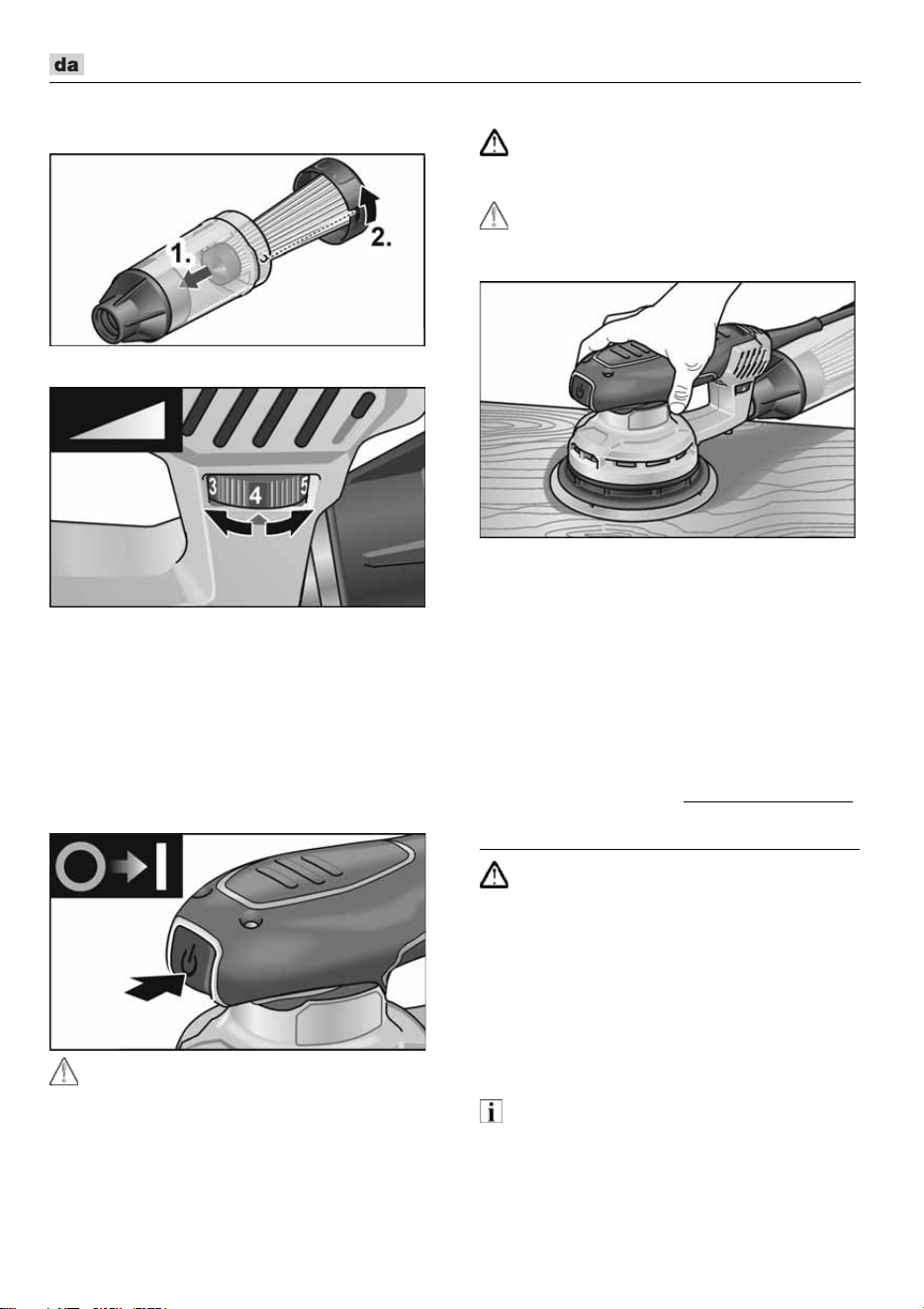 da

1.

2.

3

4

5