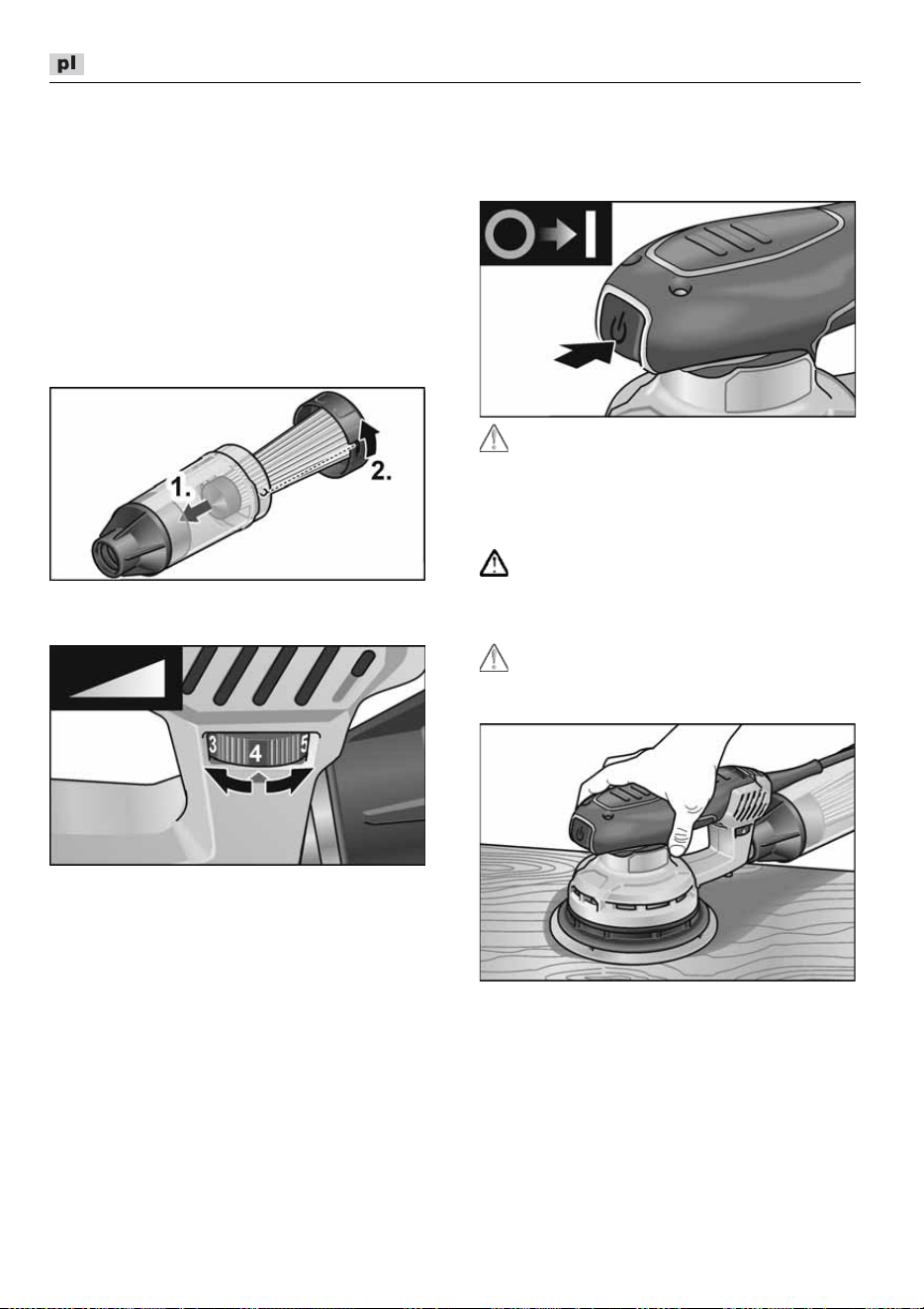 pl

1.

2.

3

4

5