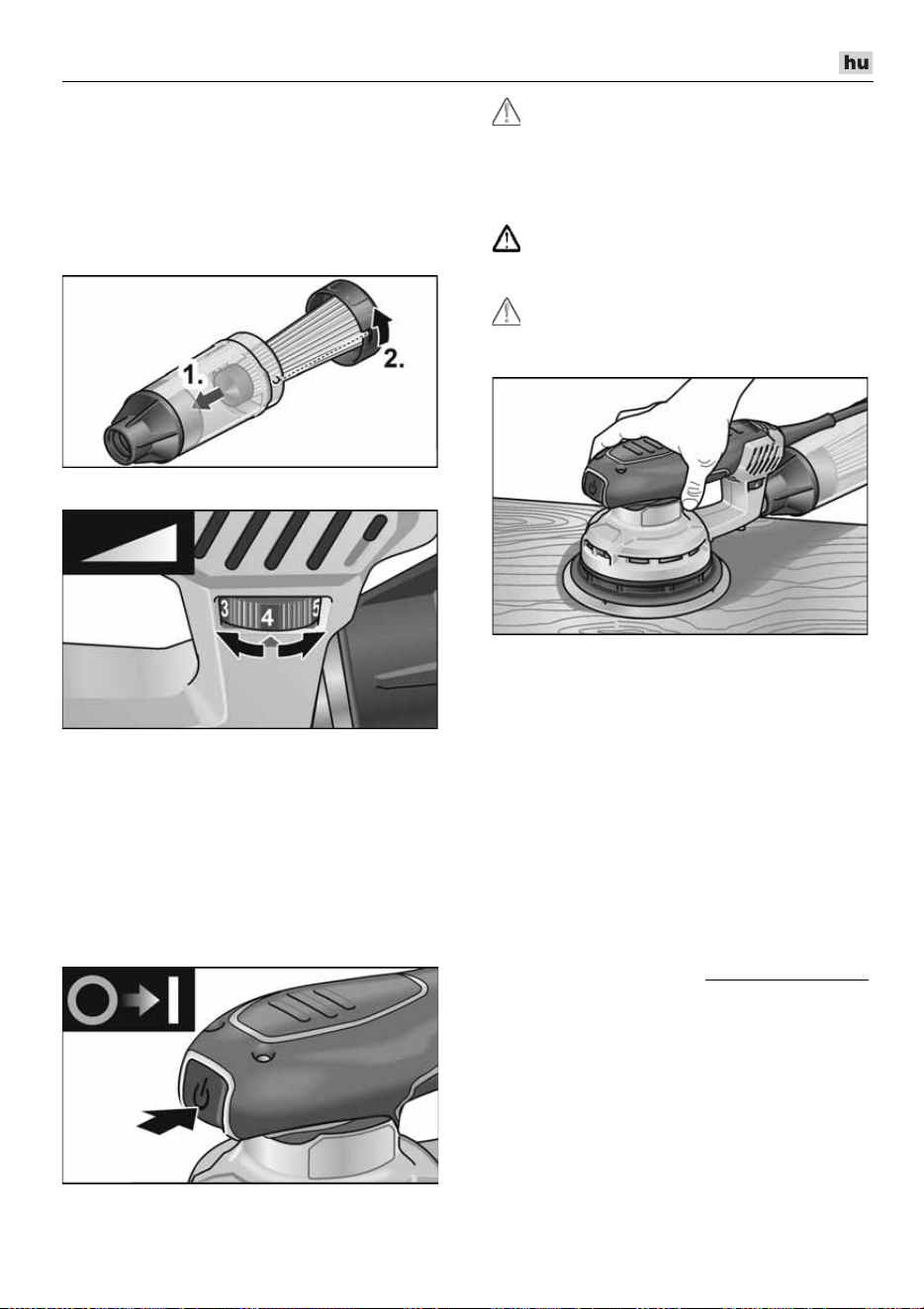 hu

1.

2.

3

4

5