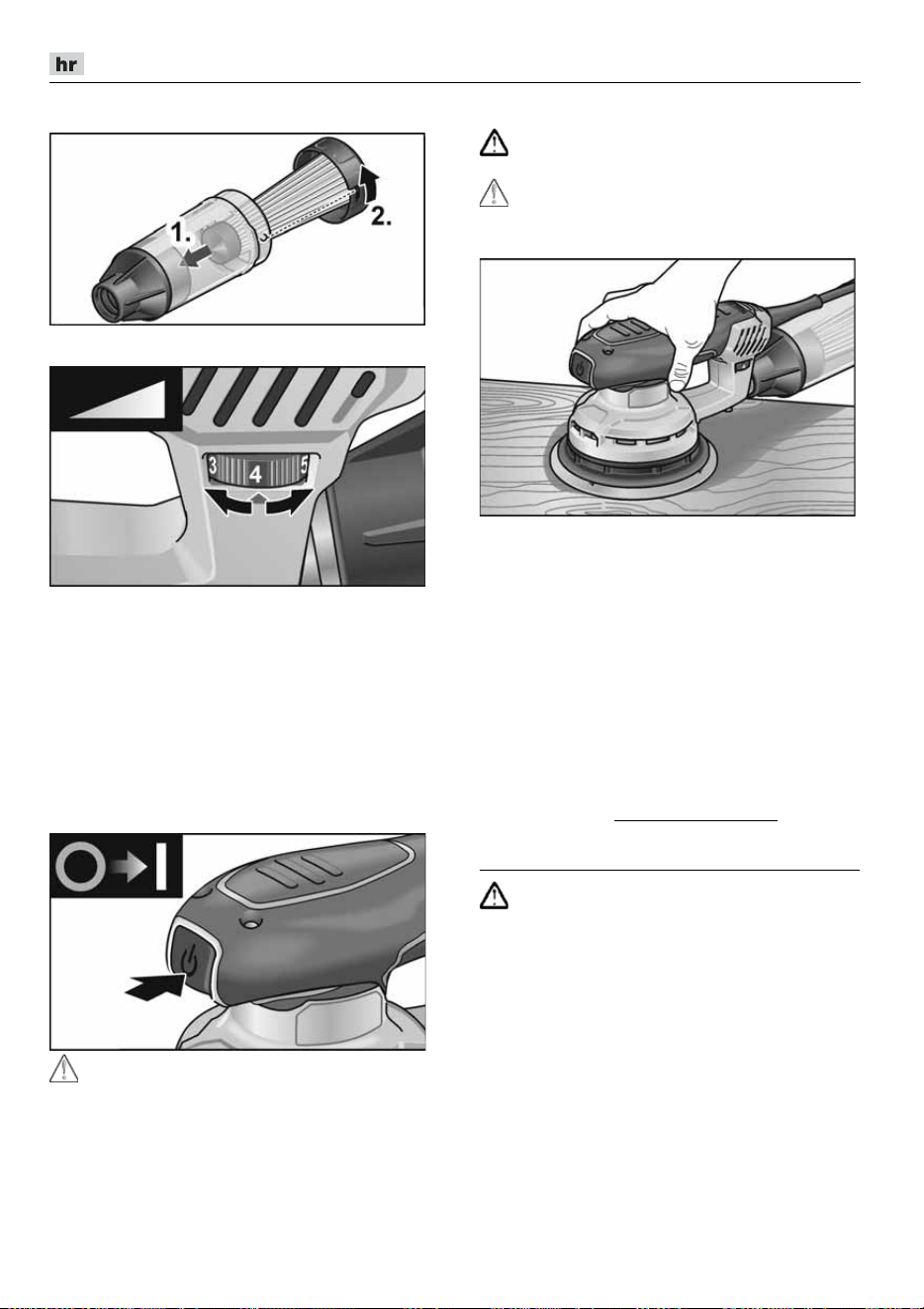 hr

1.

2.

3

4

5