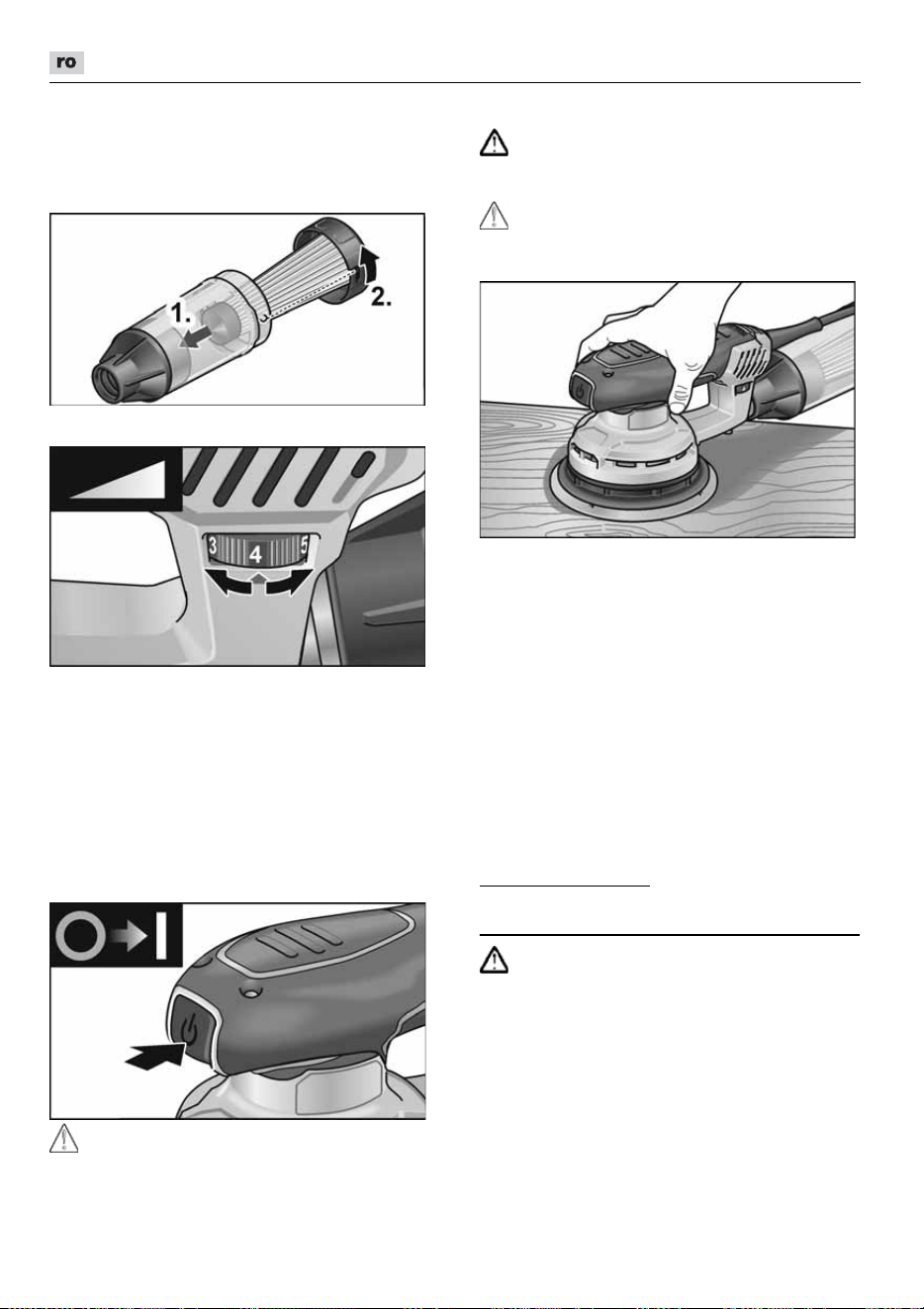 ro

1.
2.

3 4 5