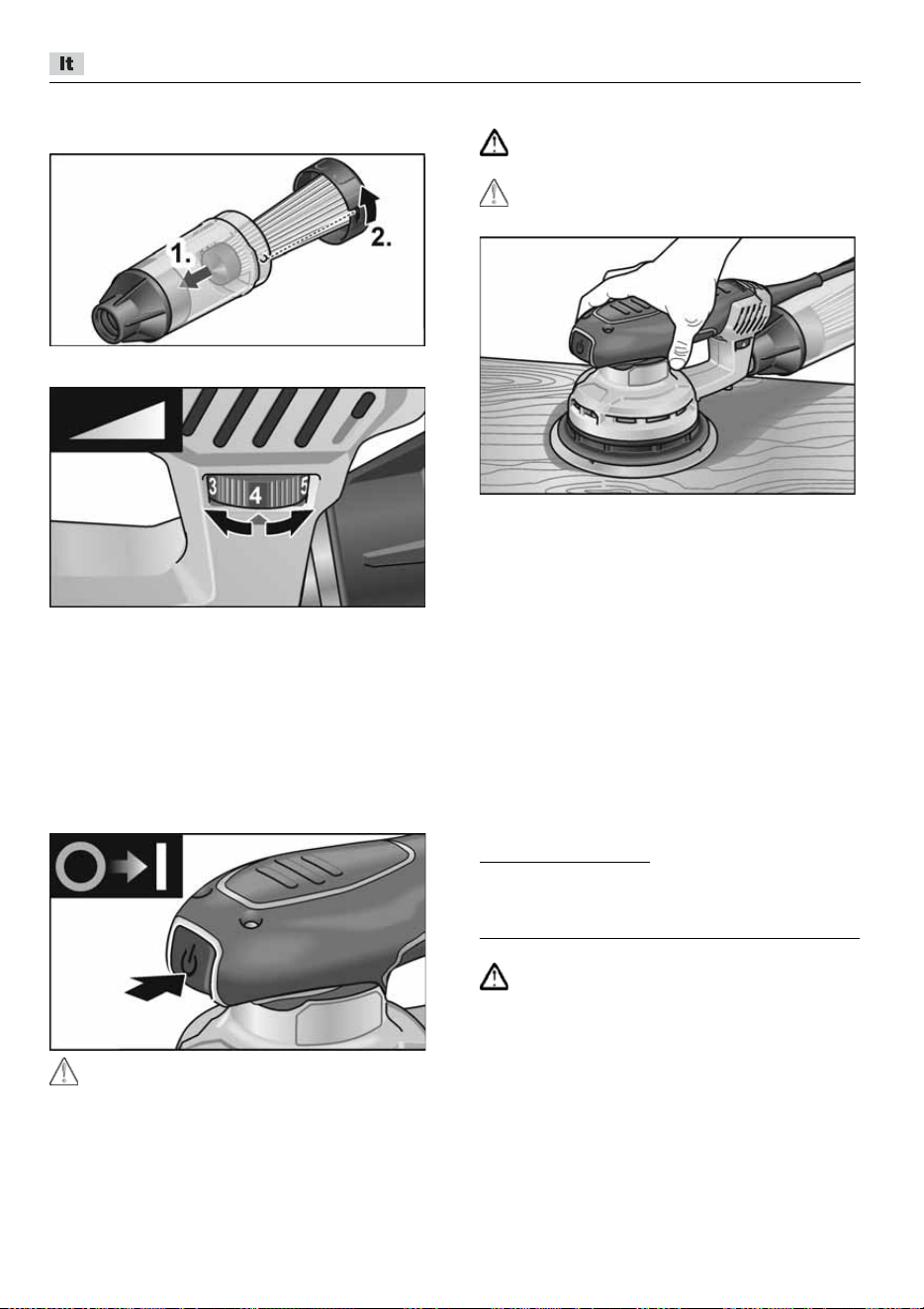 It

1.

2.

3

4

5