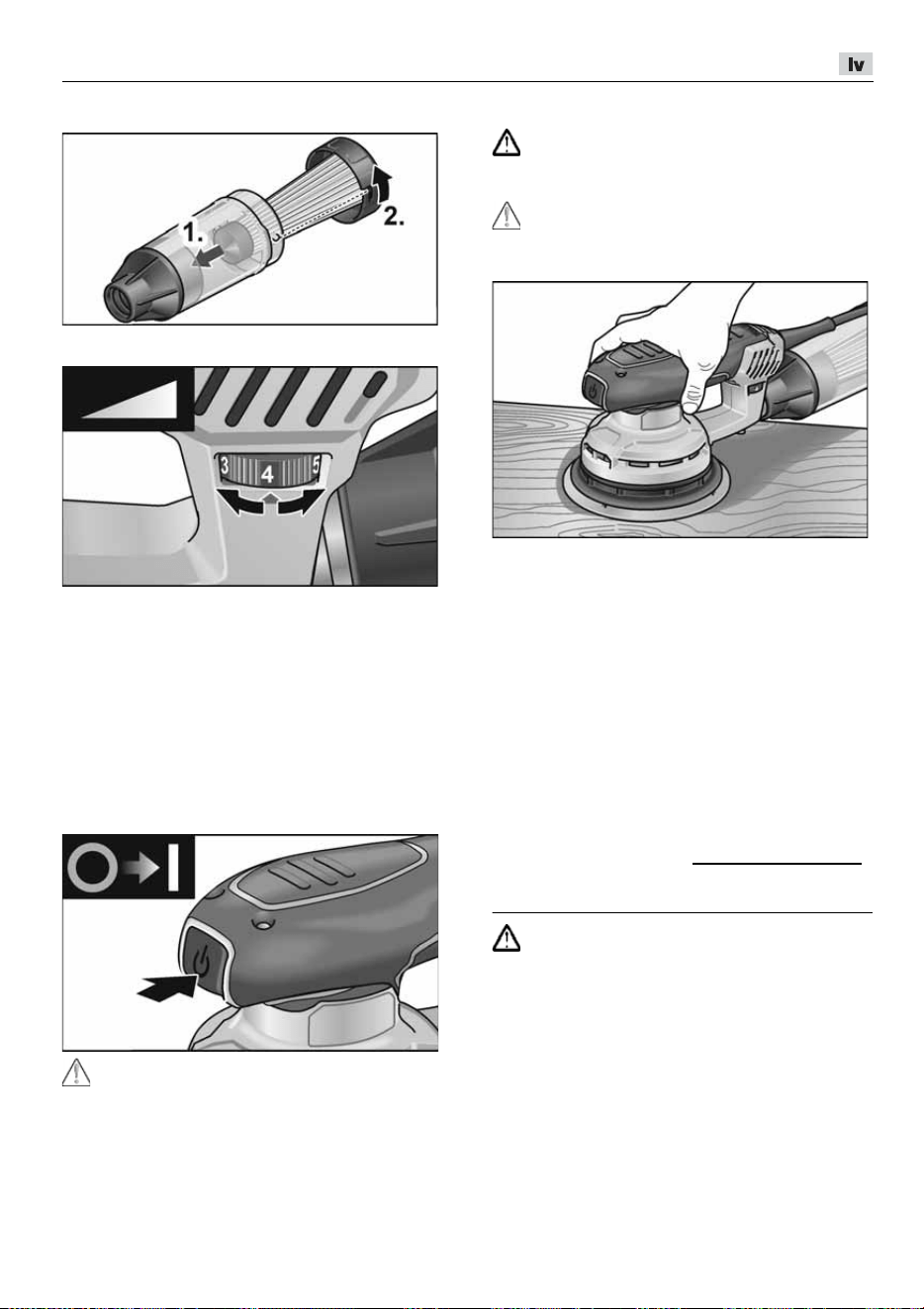 lv

1.

2.

3

4

5