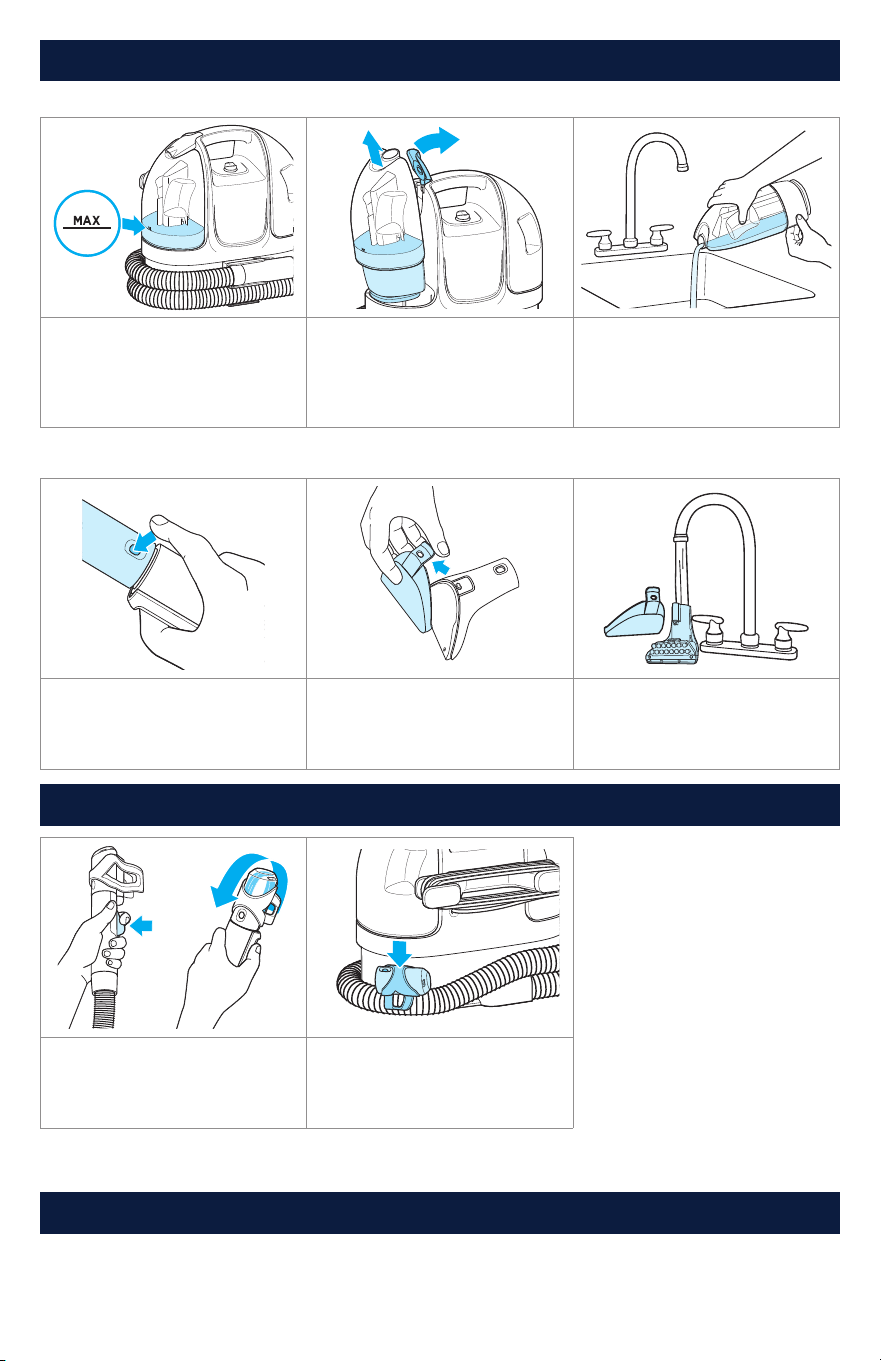 MAX