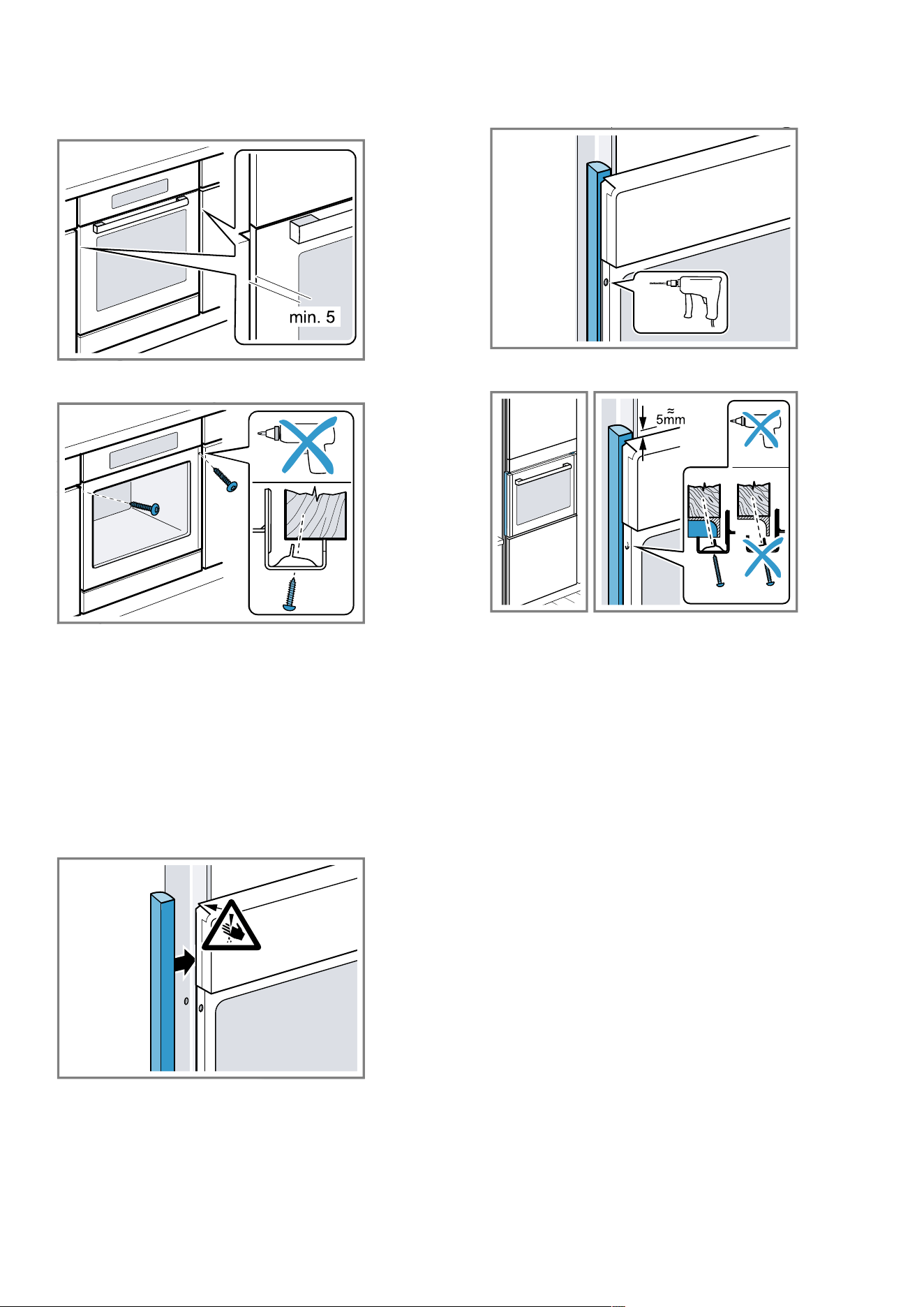 min. 5

≈
5mm