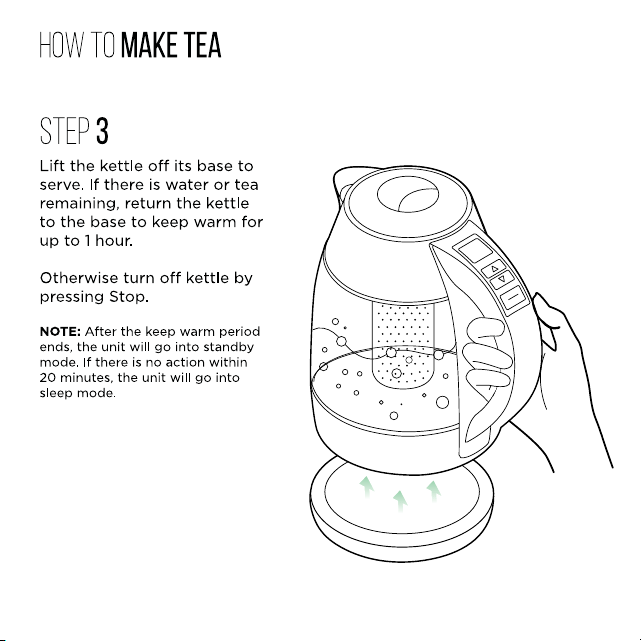 HOW TO MAKE TEA

STEP 3

Lift the kettle off its base to serve. If there is water or tea remaining, return the kettle to the base to keep warm for up to 1 hour.

Otherwise turn off kettle by pressing Stop.

NOTE: After the keep warm period ends, the unit will go into standby mode. If there is no action within 20 minutes, the unit will go into sleep mode.