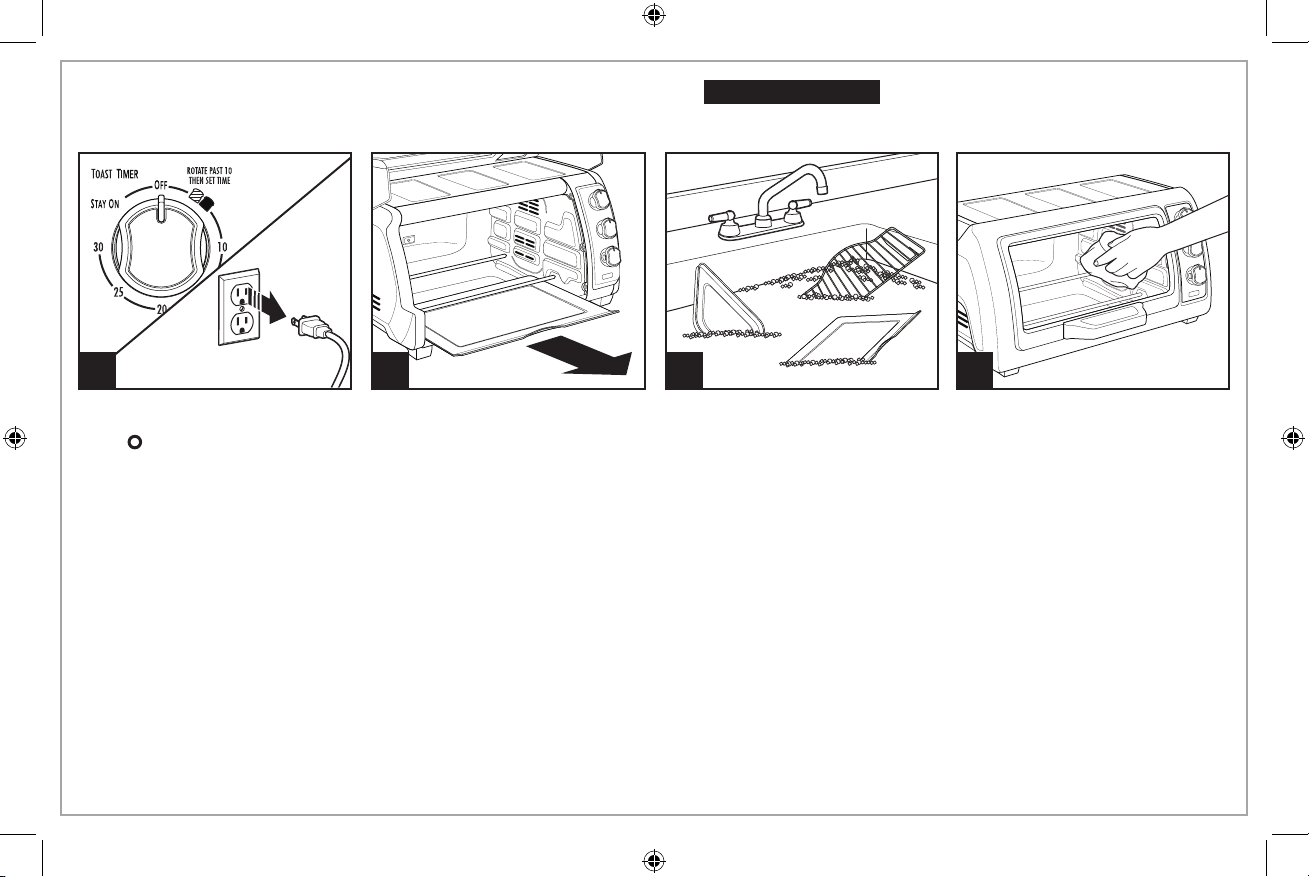 TOAST TIMER

OFF

ROTATE PAST 10 THEN SET TIME

STAY ON

30

25

20

10