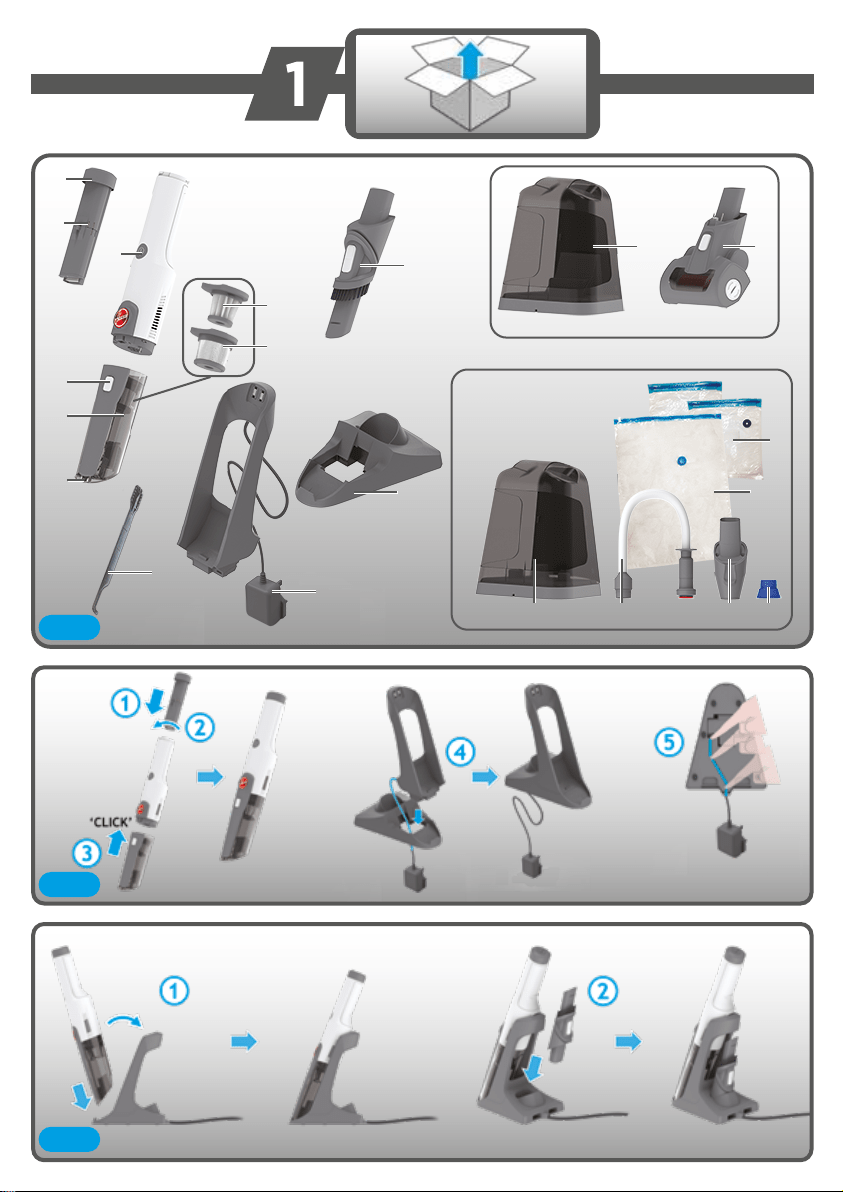 1

①
②
'CLICK'
③
④
⑤

①
②