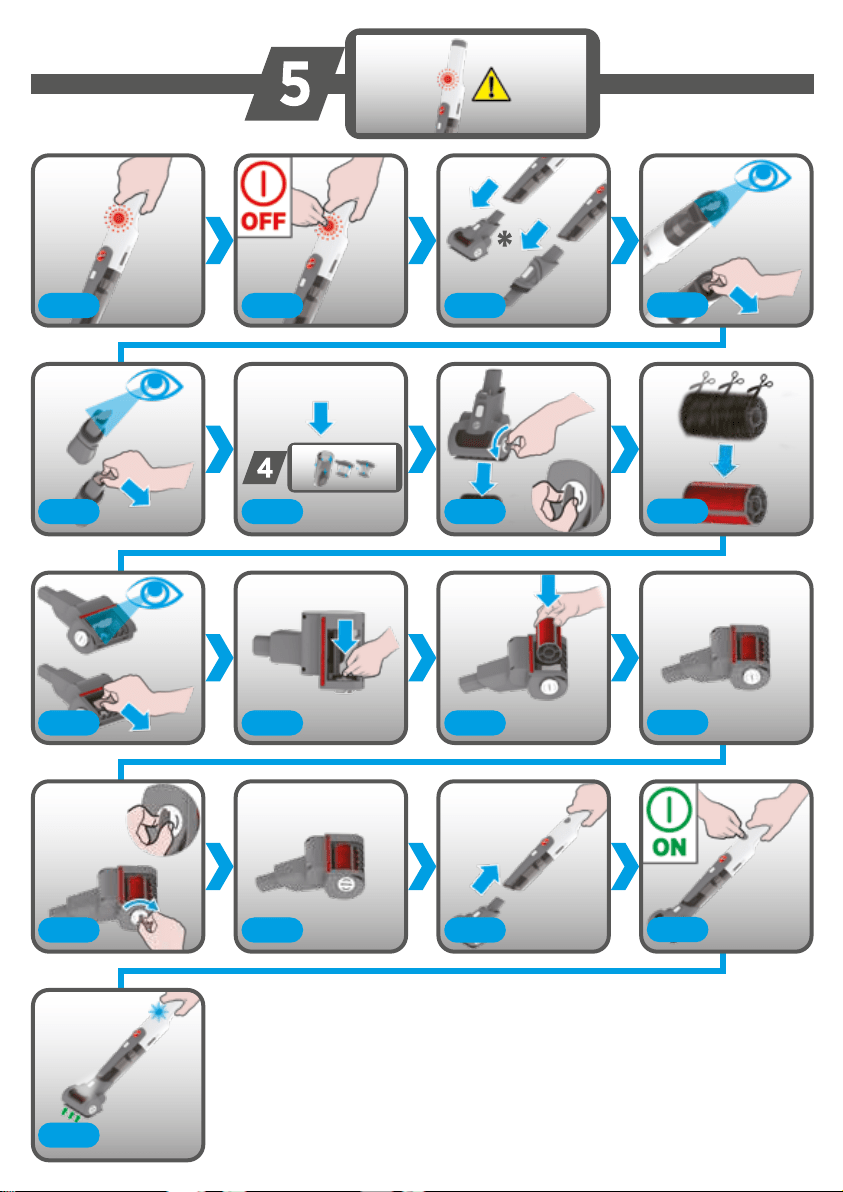 5

OFF

*

4

ON