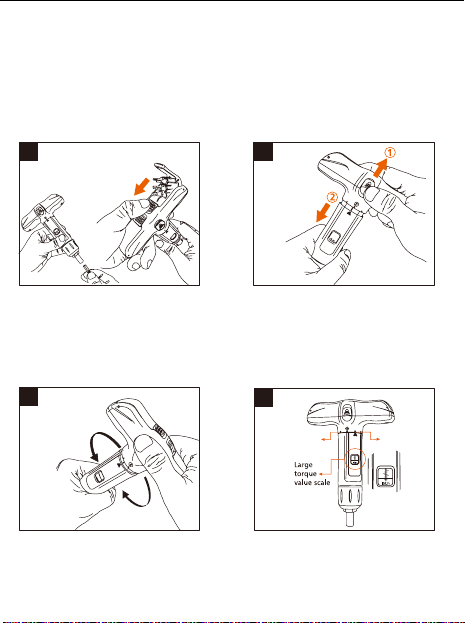 ①

②

Large torque value scale