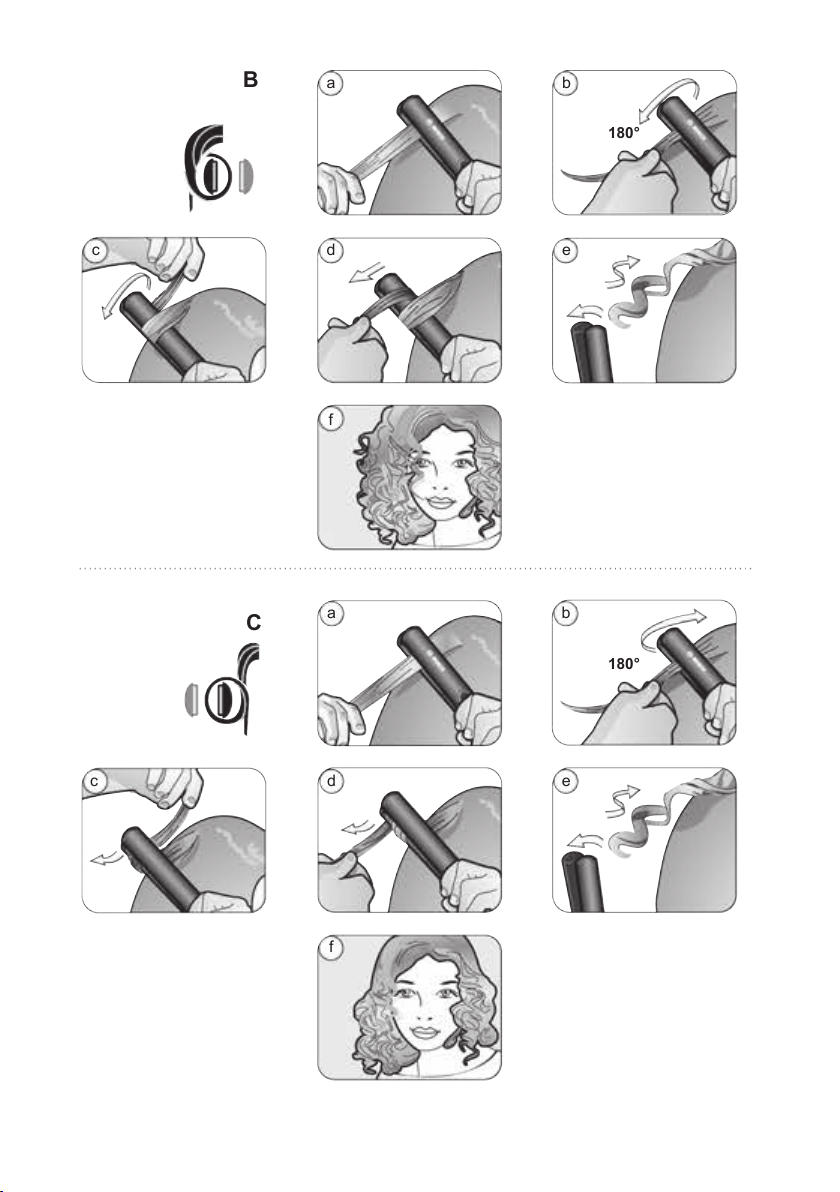 B

a

b

180°

c

d

e

f

C

a

b

180°

c

d

e

f