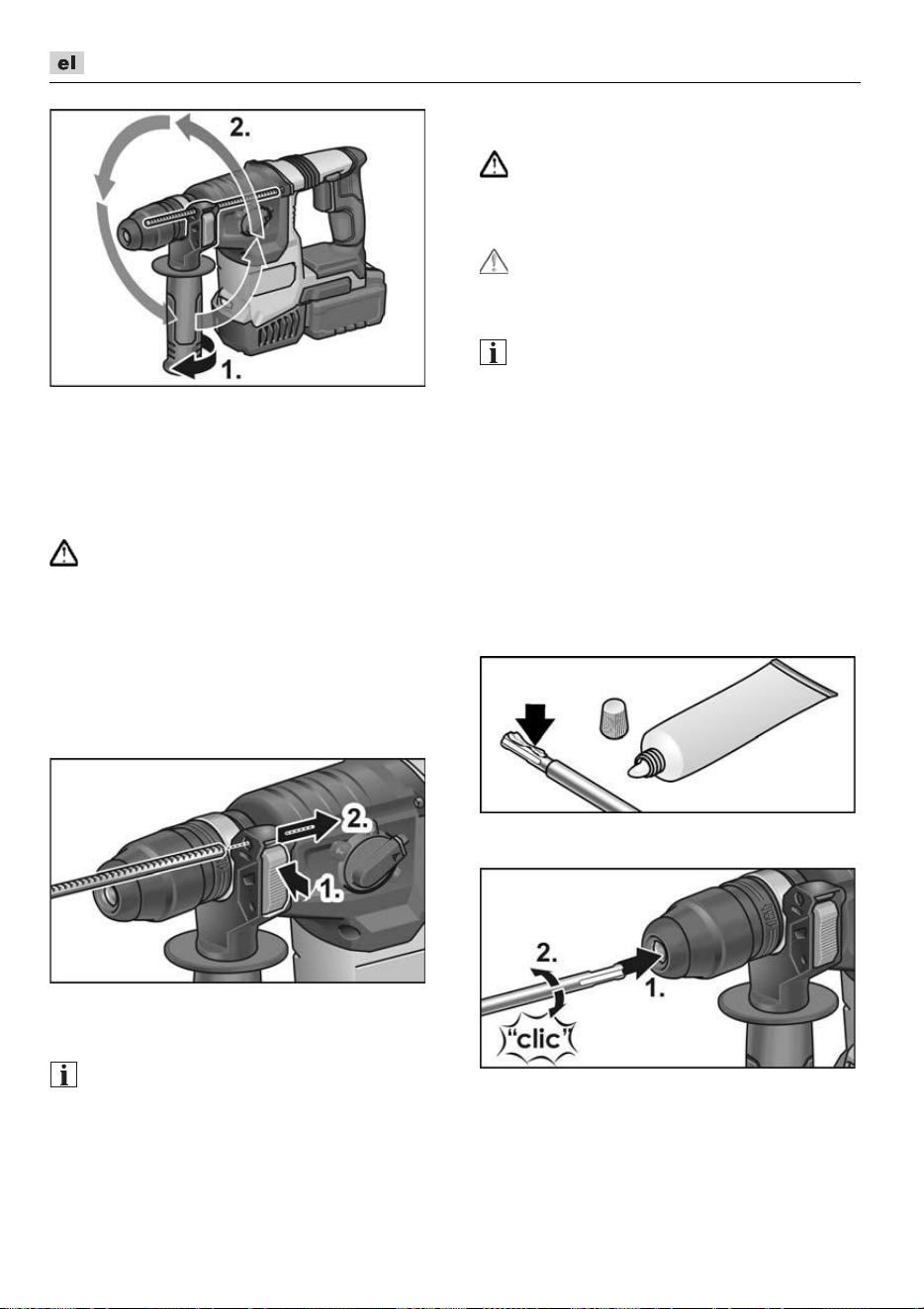 el

2.

1.

2.

1.

2.

1.

"clic"