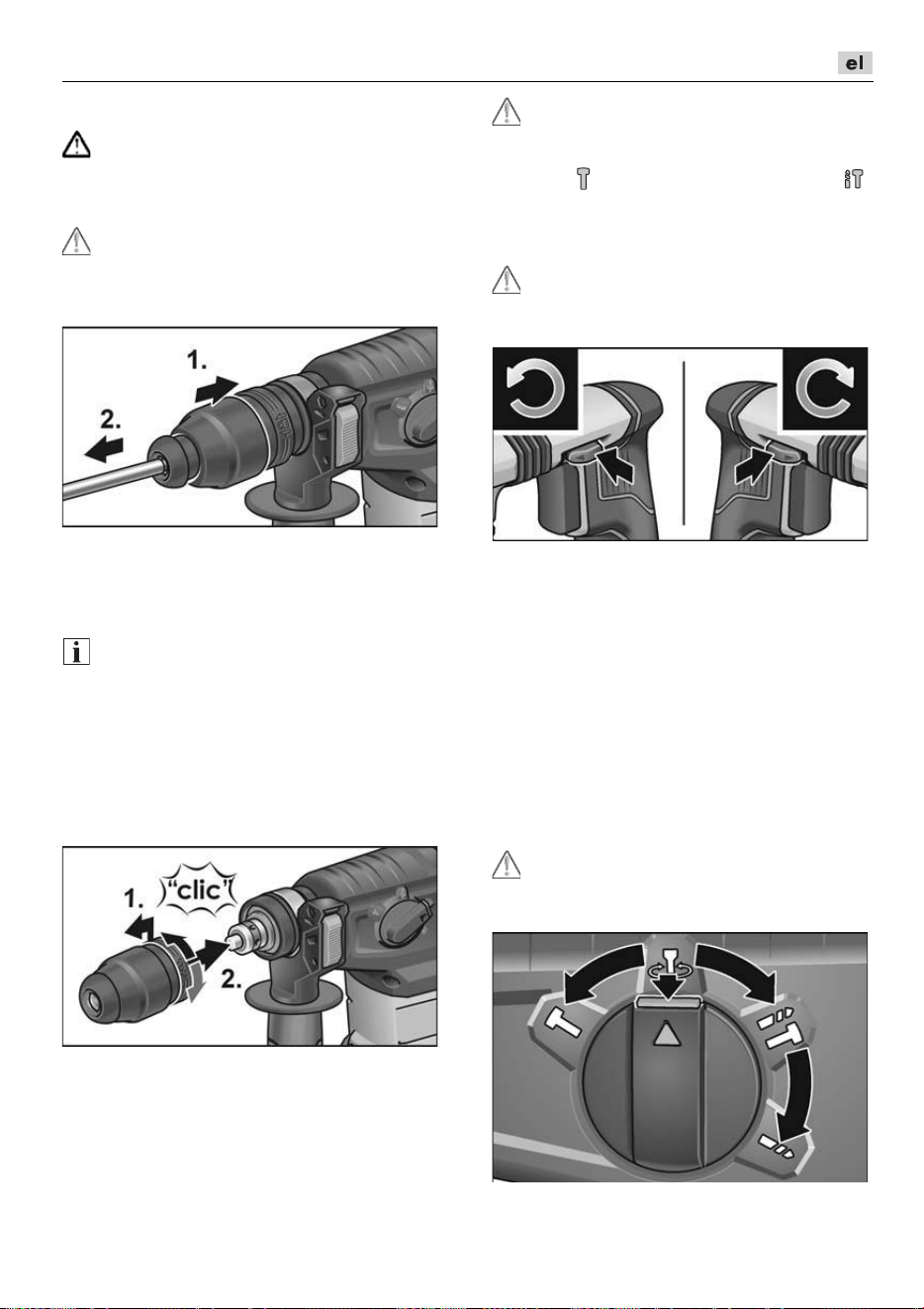 el

1.

2.

1.

"clic"

2.