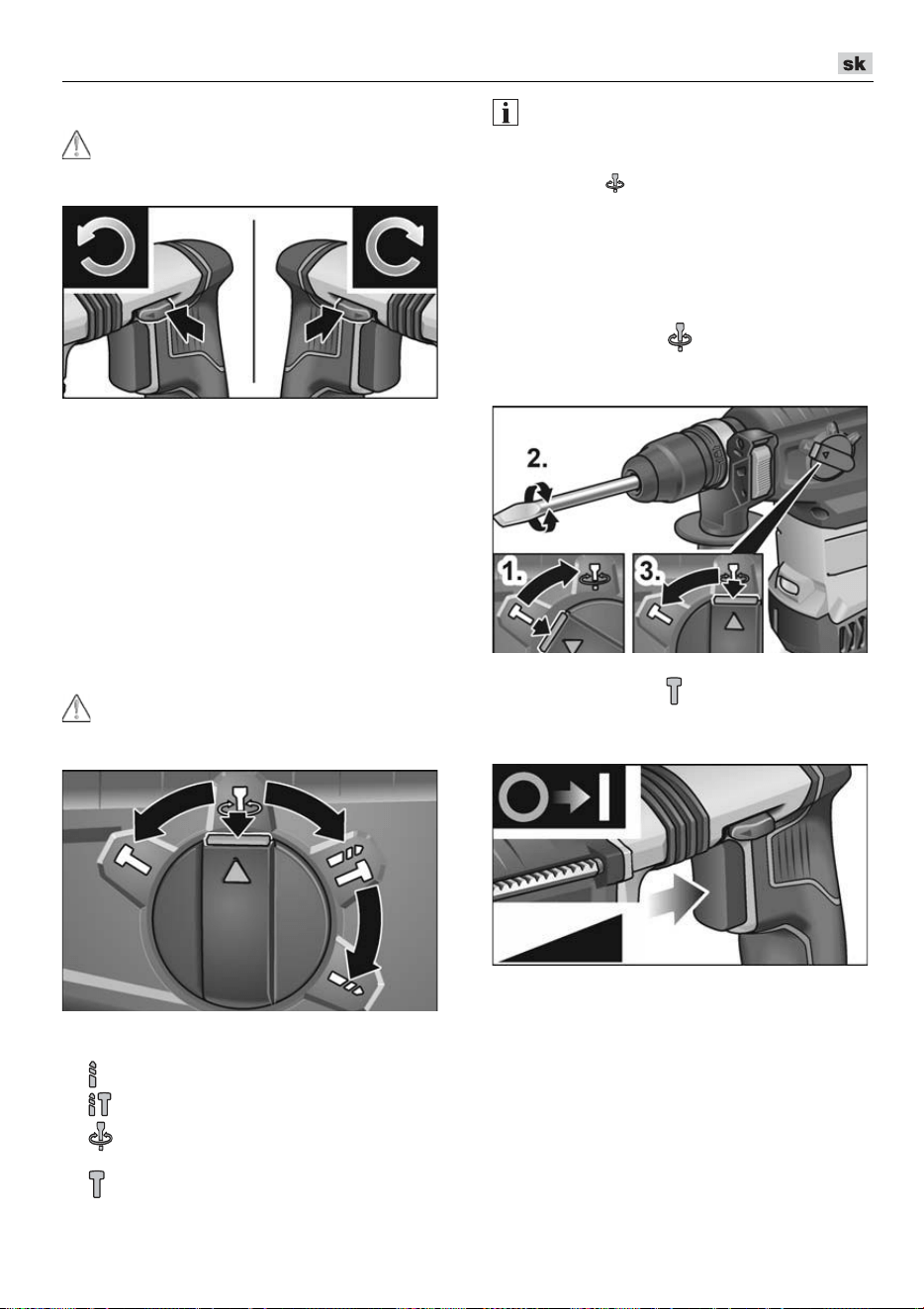 sk

2.

1.

3.