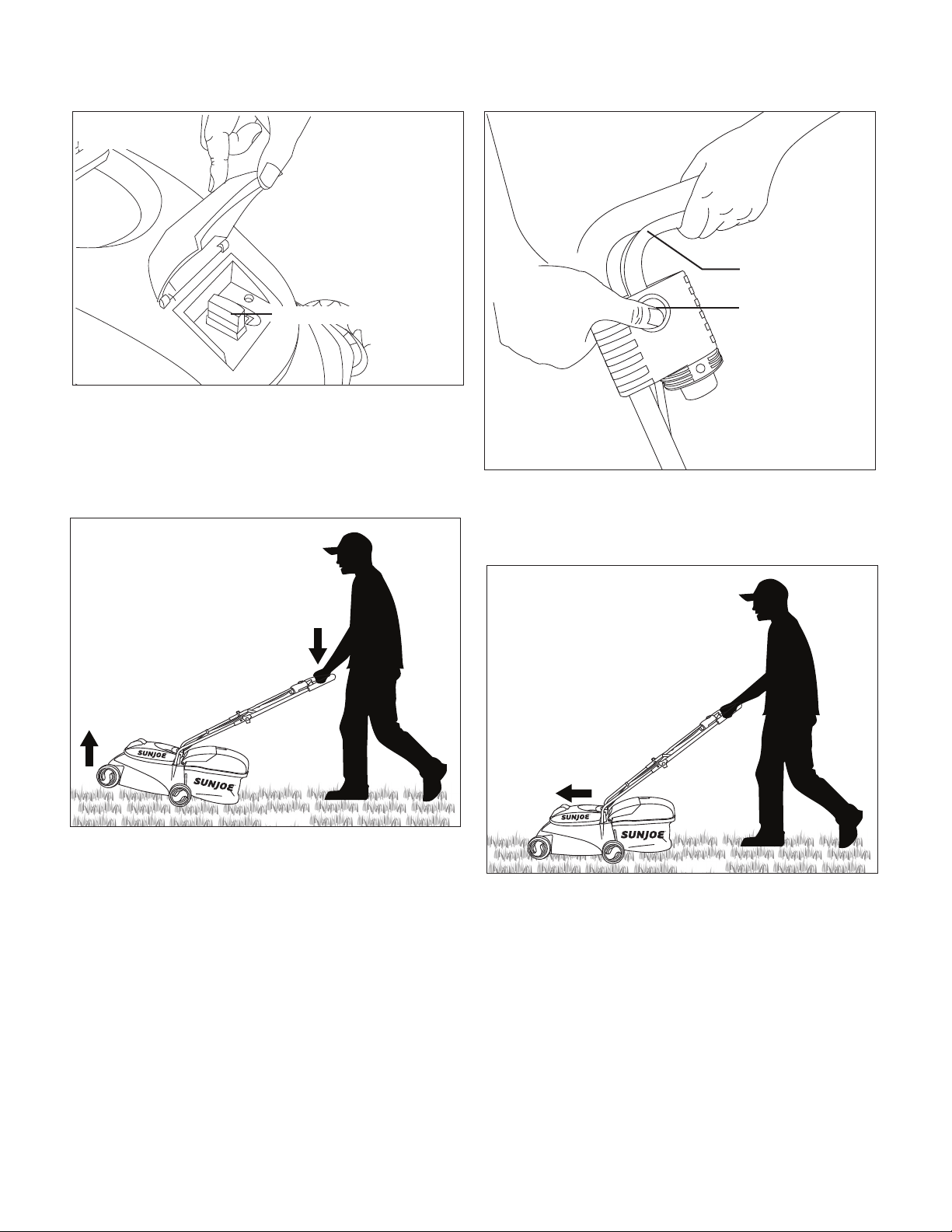 SUNJOE

SUNJOE

SUNJOE

SUNJOE