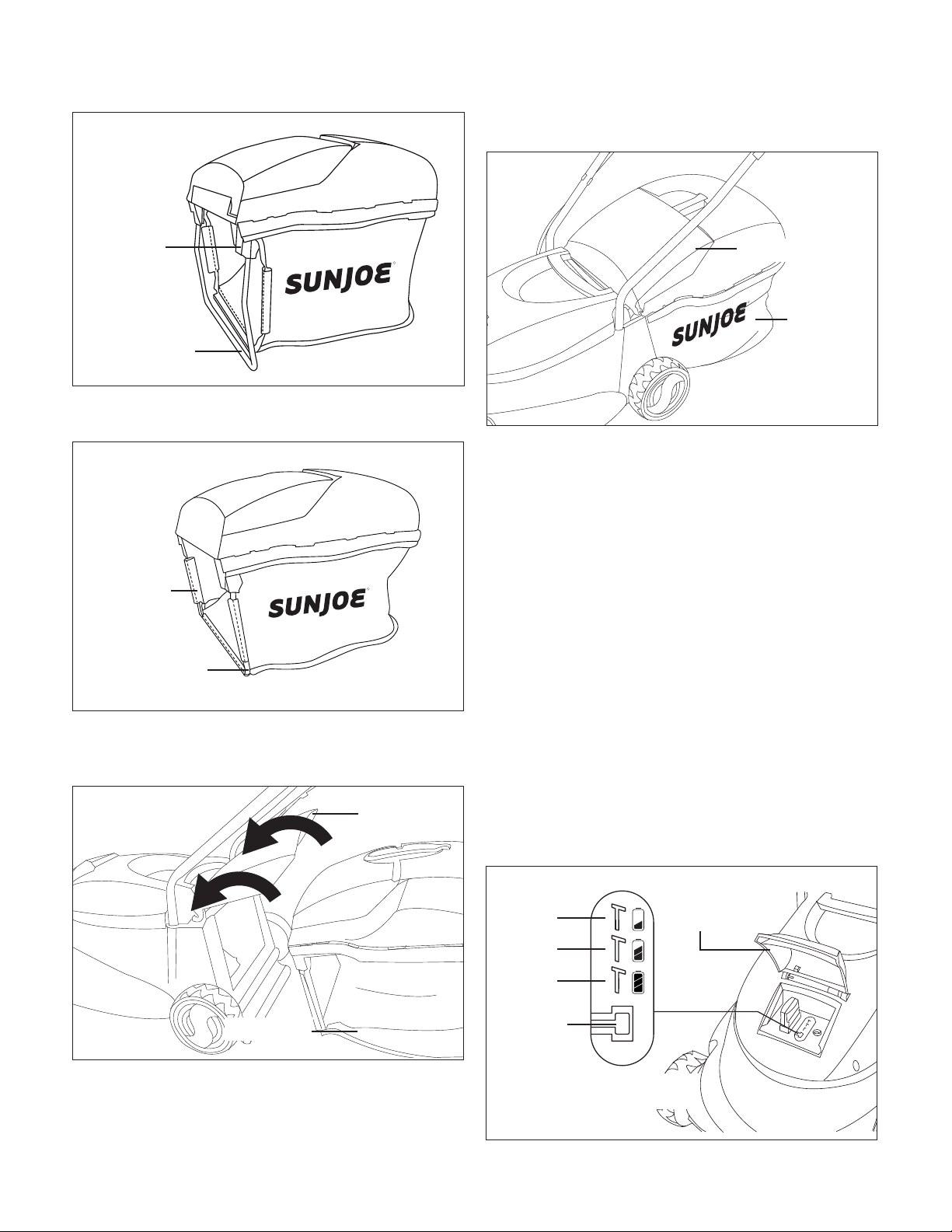 SUNJOE

SUNJOE

SUNJOE