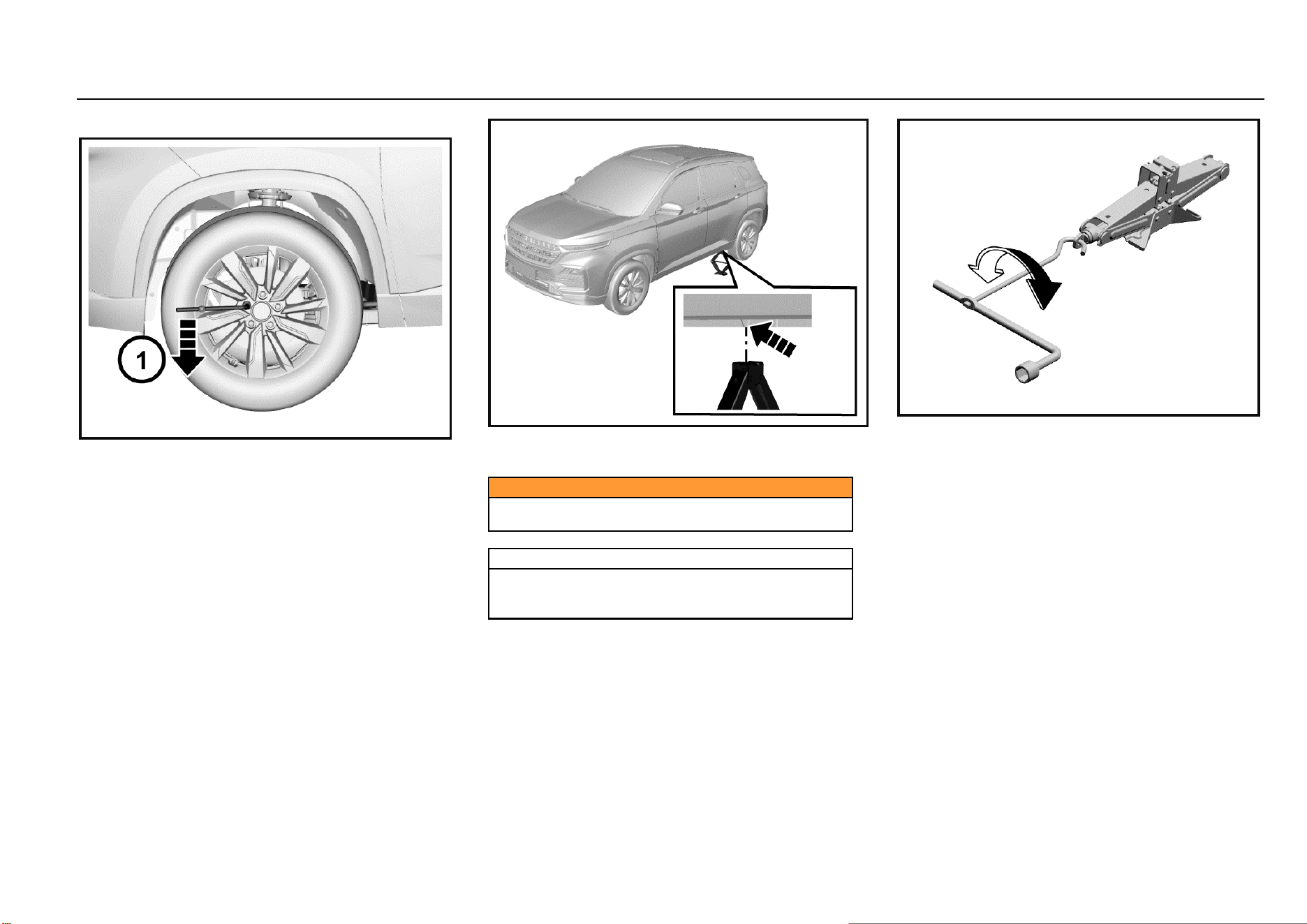 1