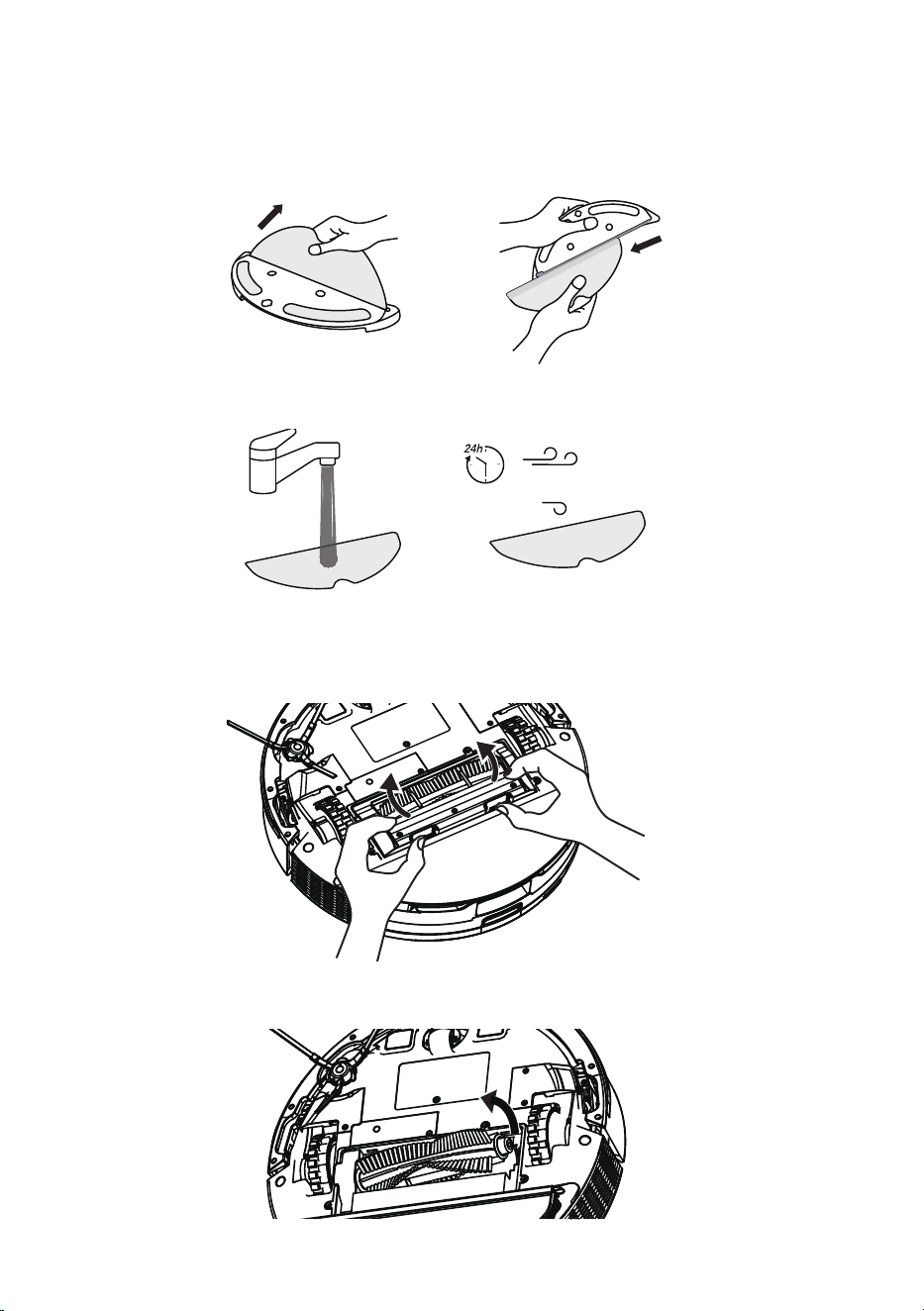 24h