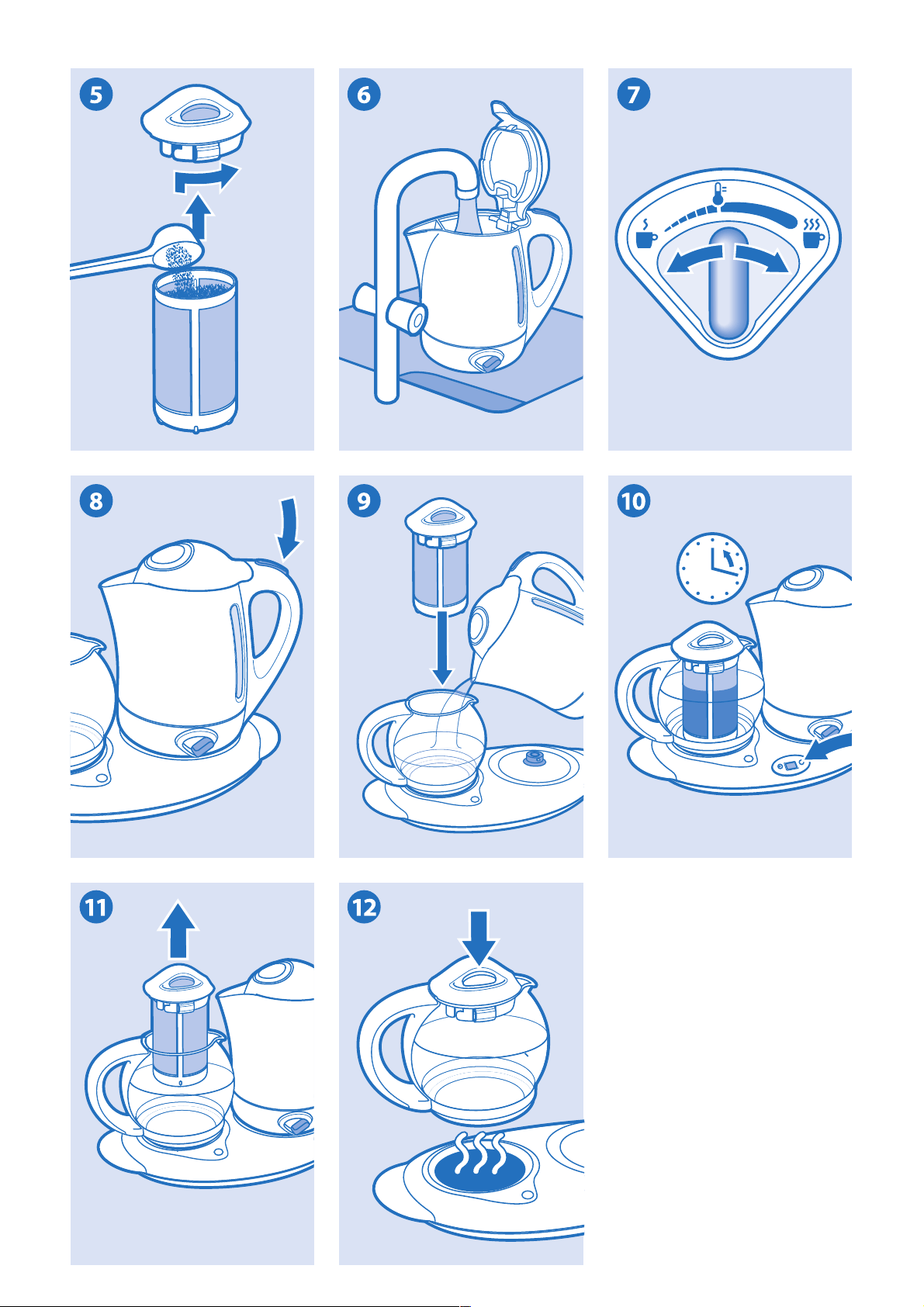 5

6

7

8

9

10

11

12