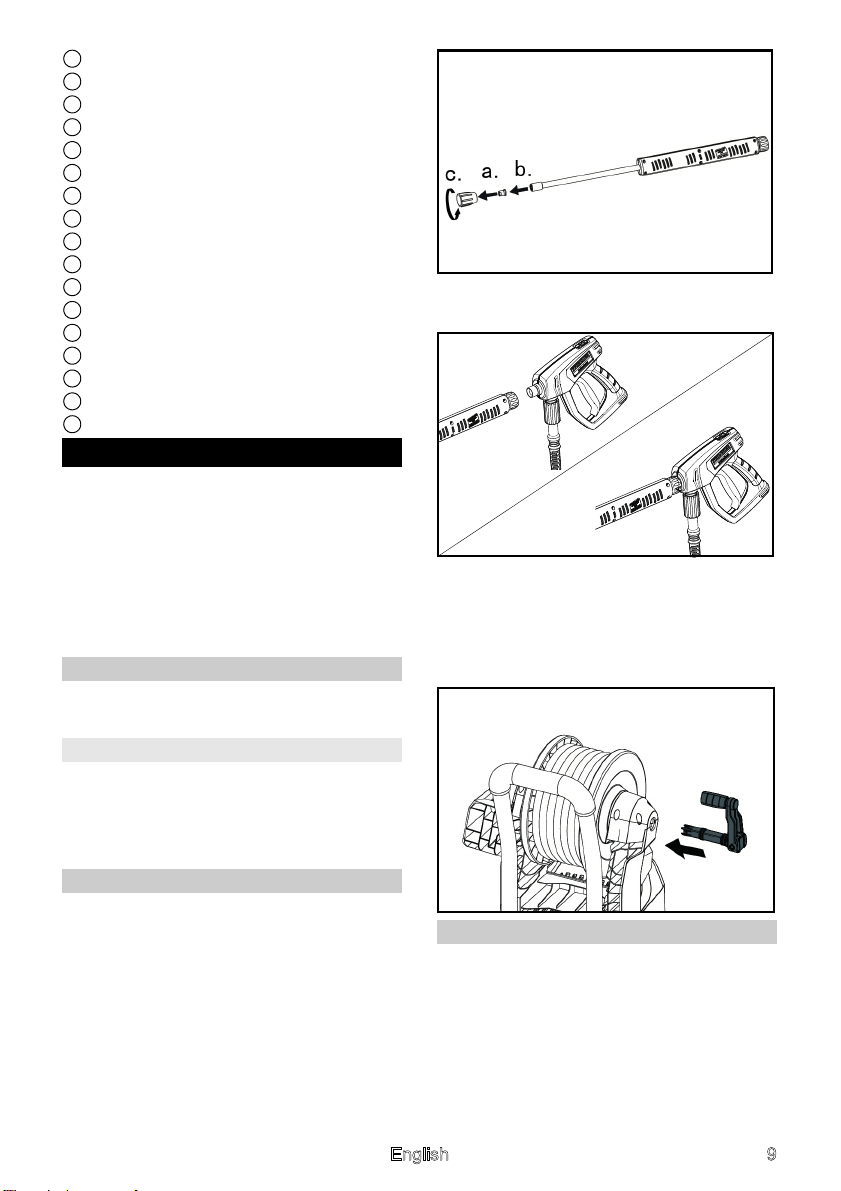 c. a. b.

English 9