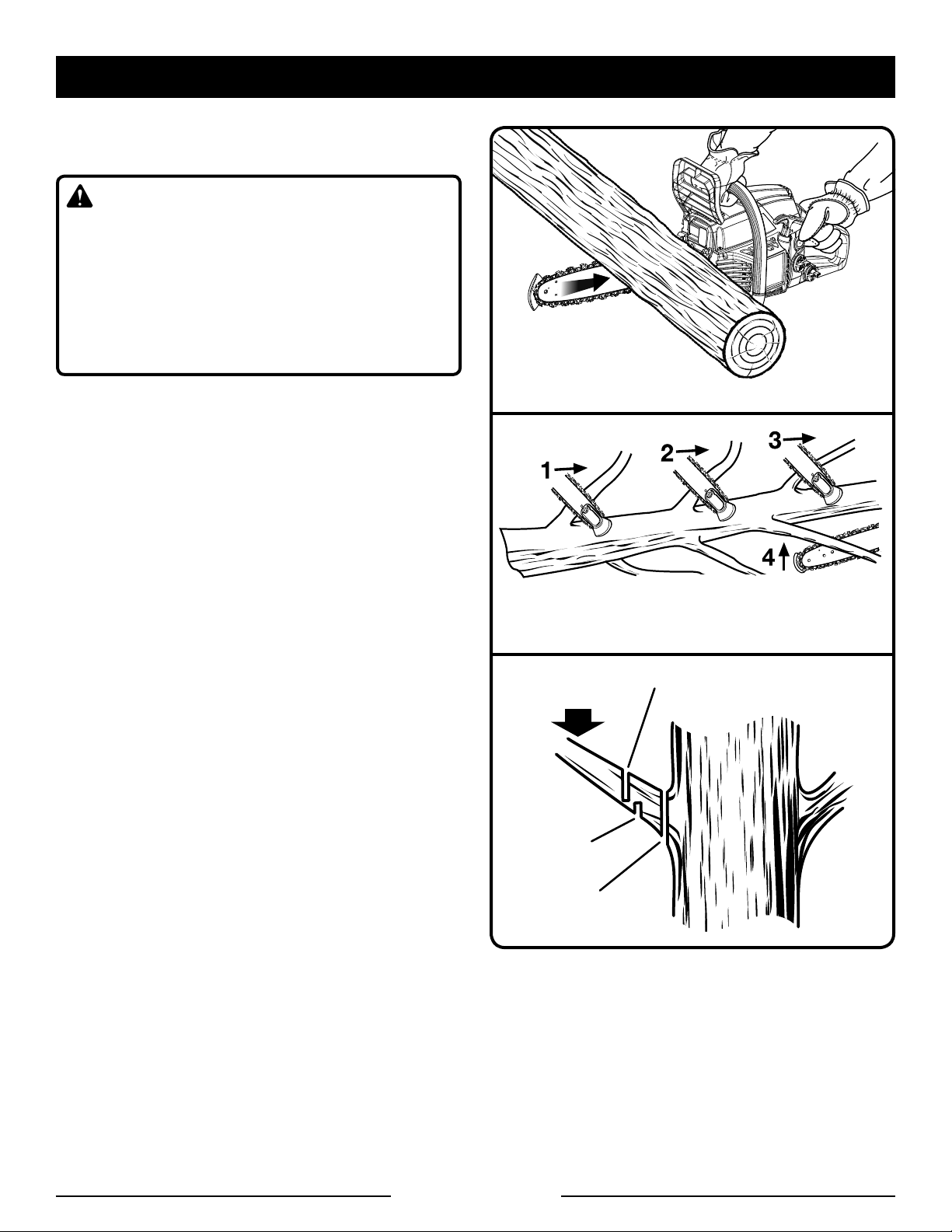 1
2
3
4