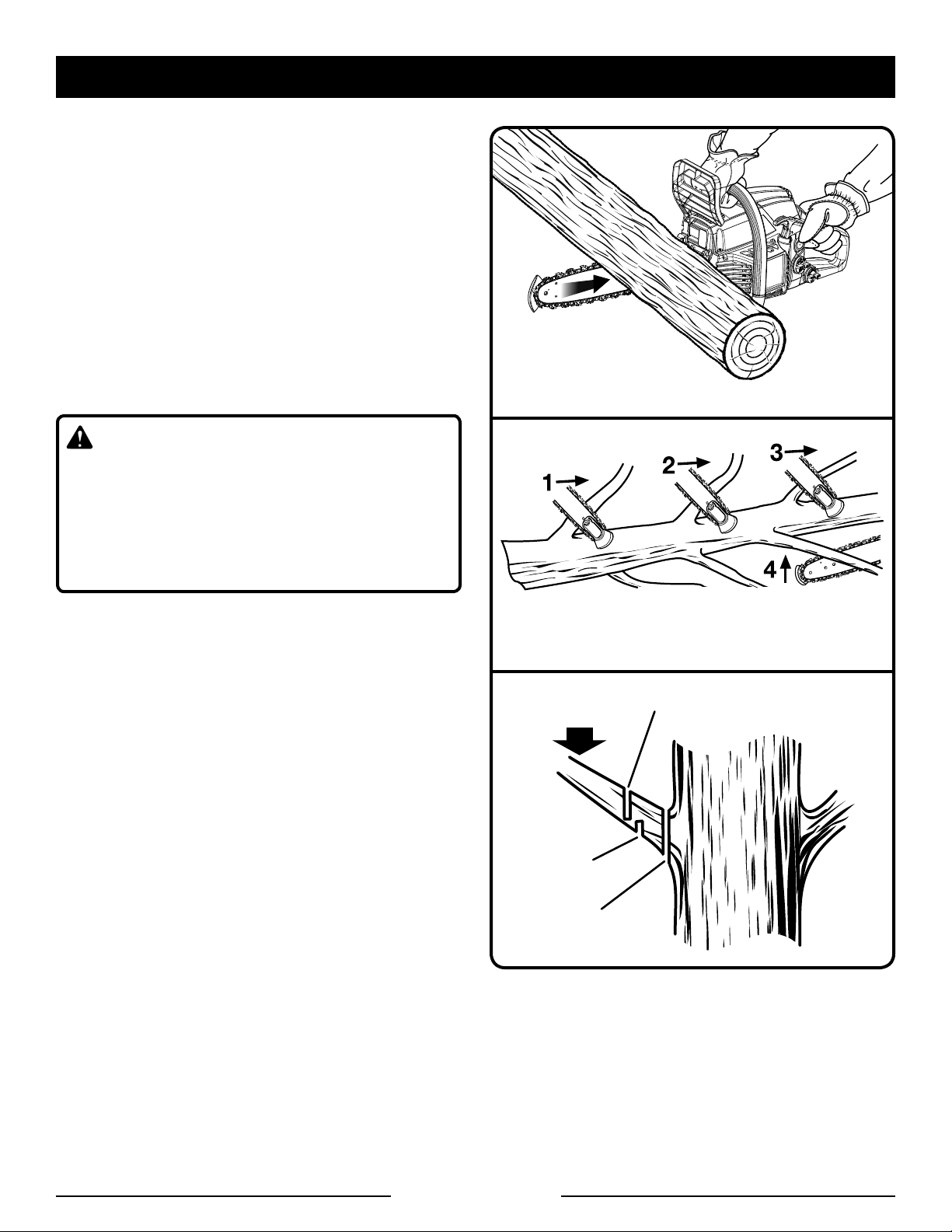 1
2
3
4