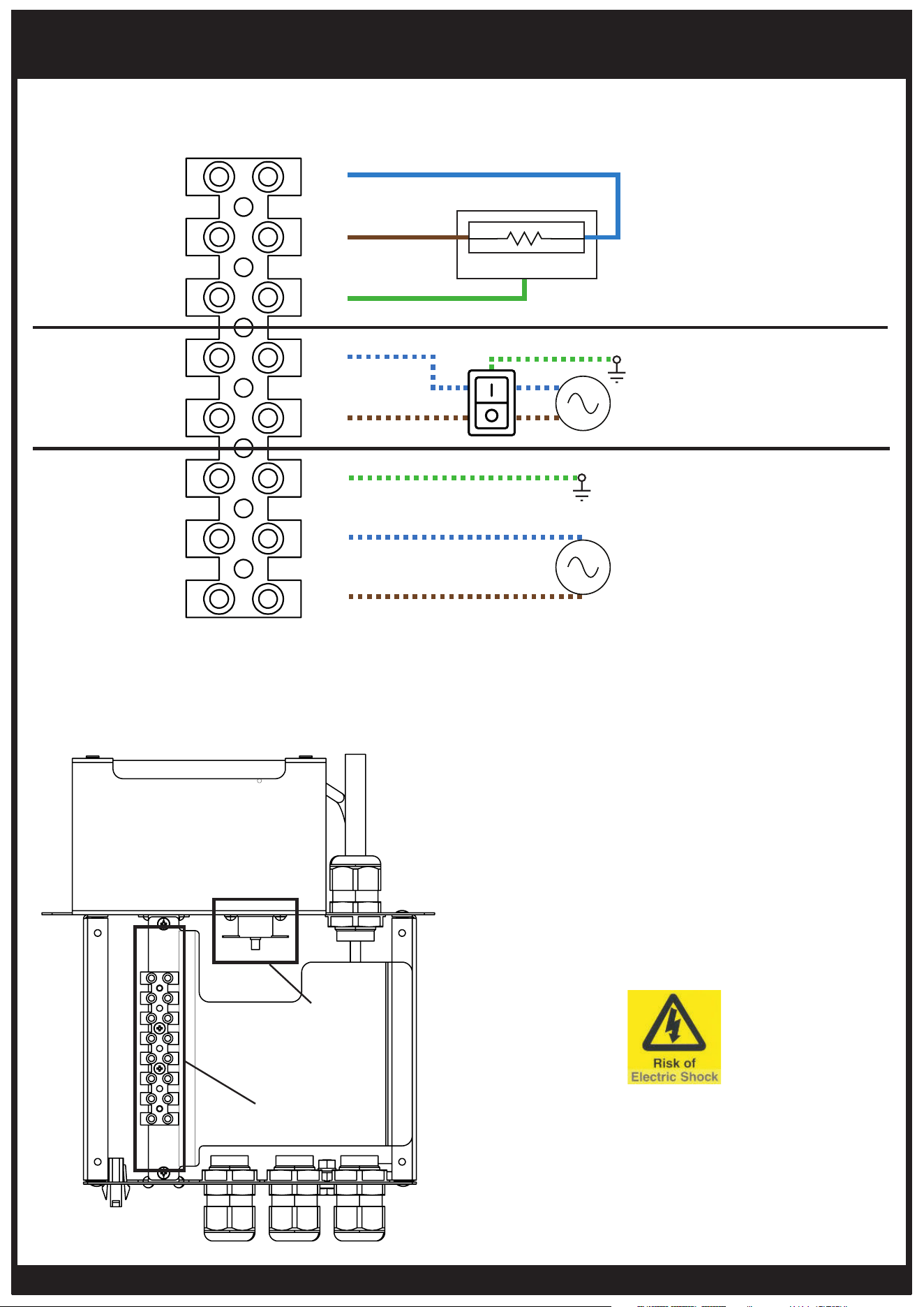 Risk of
Electric Shock