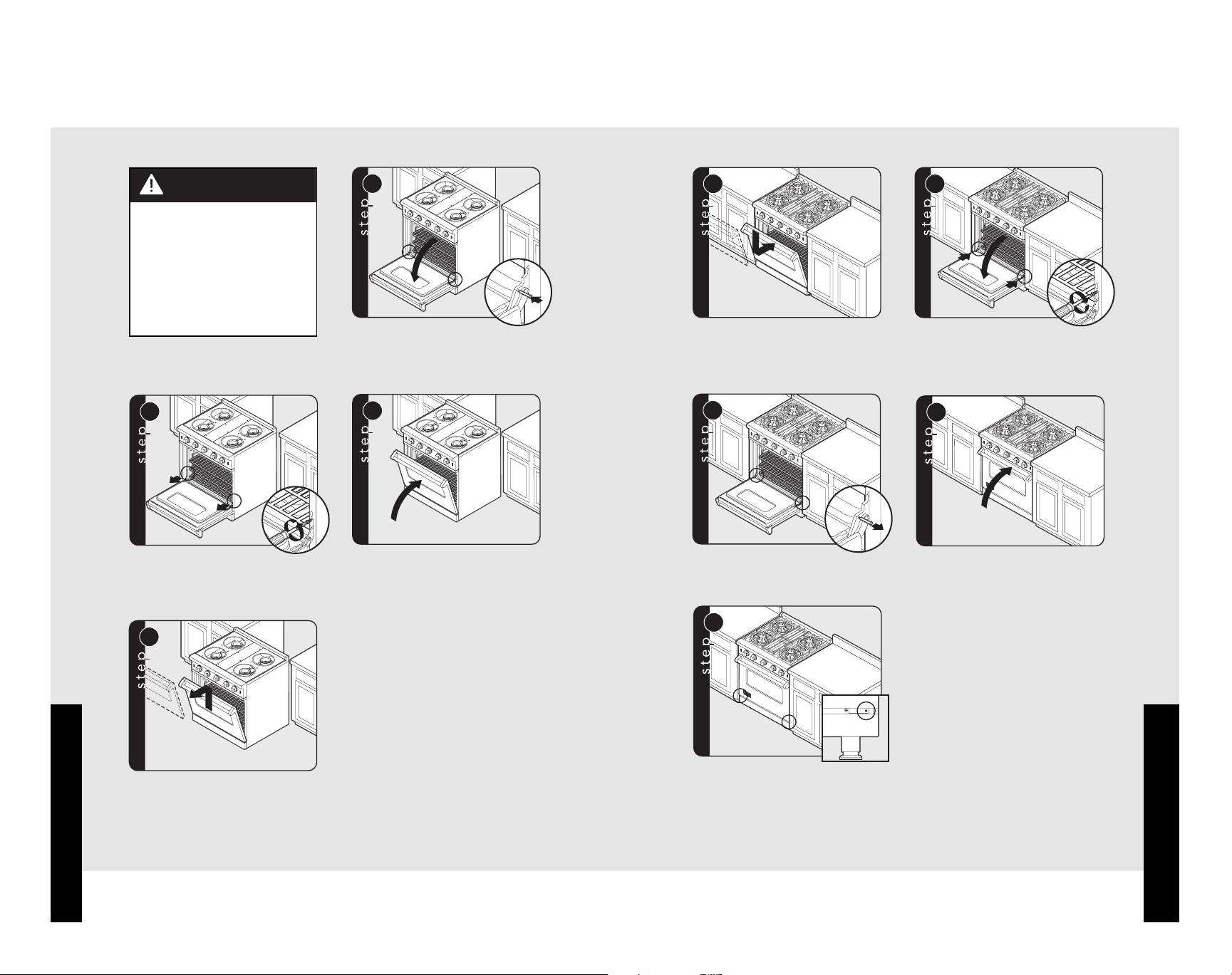 step

step

step

step

step

step

step

step

step