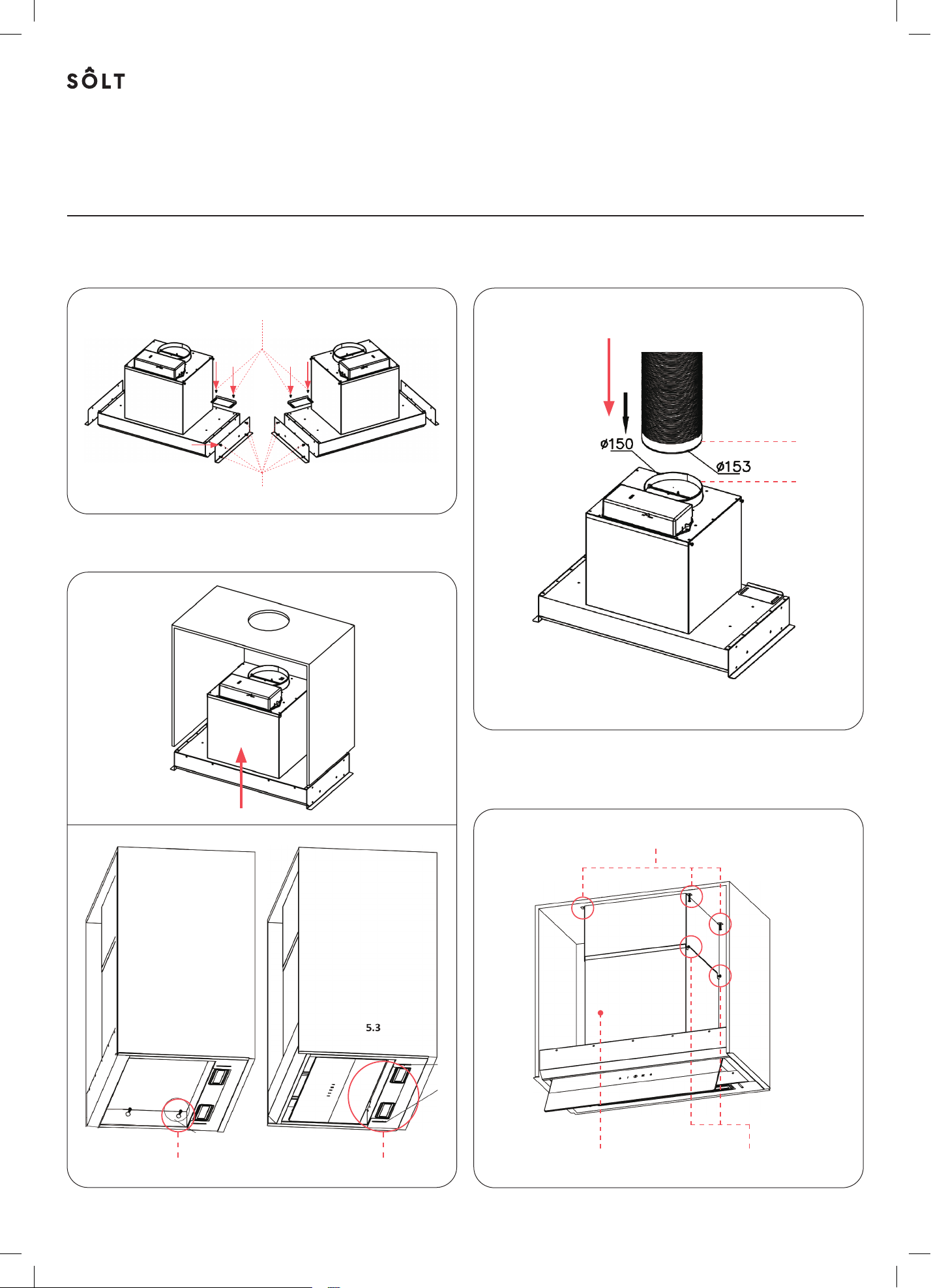 SÔLT

ø150

ø153

5.3