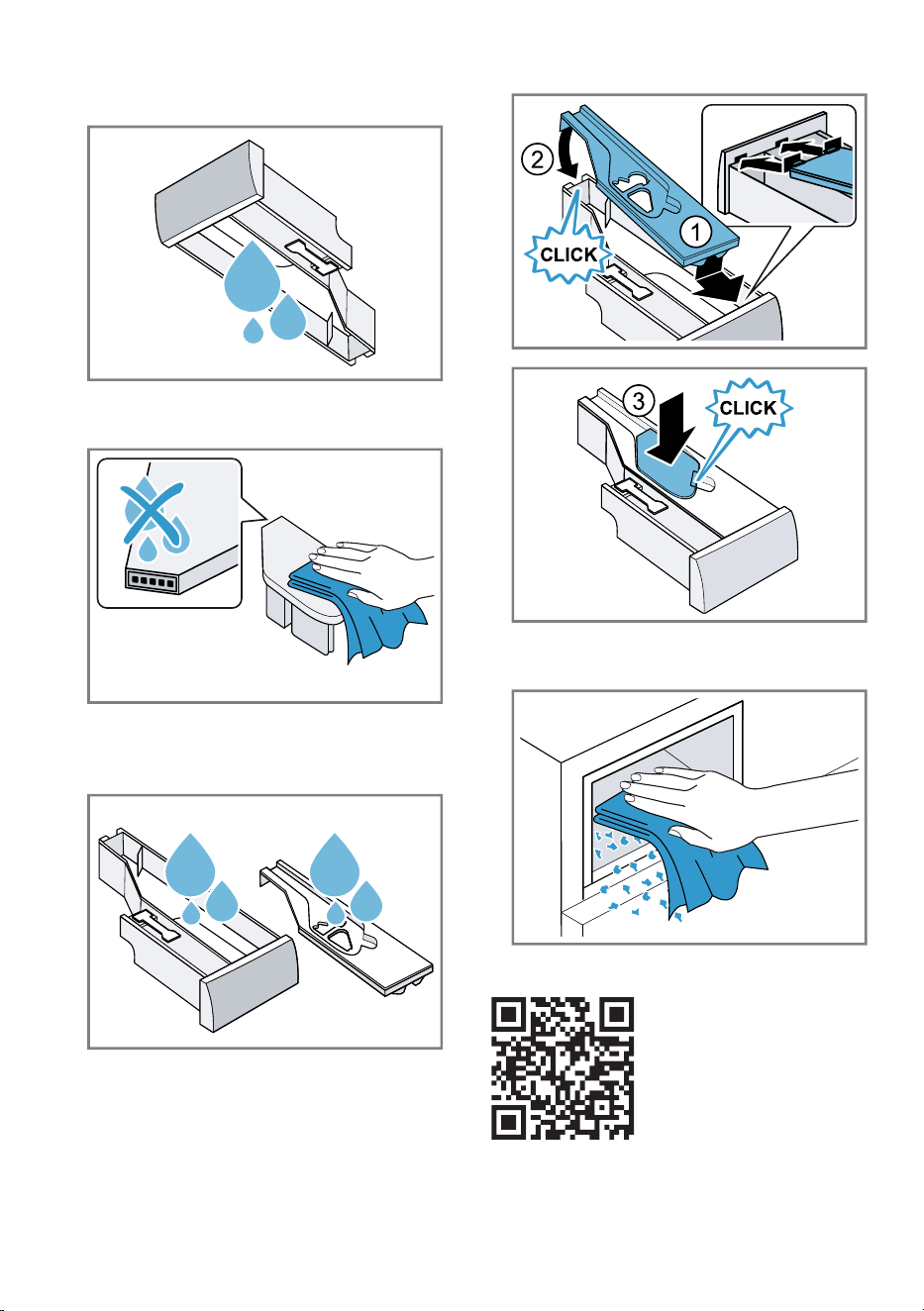 2

CLICK

1

3

CLICK