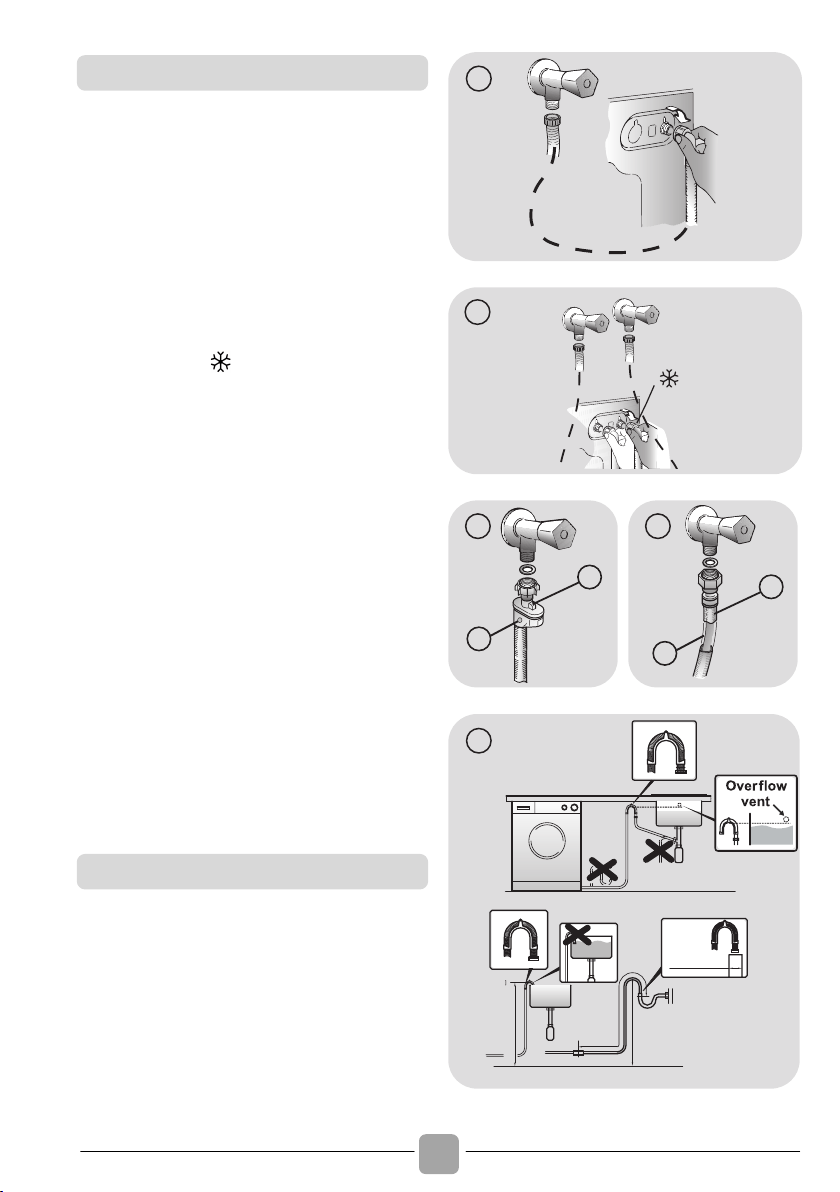 Overflow vent