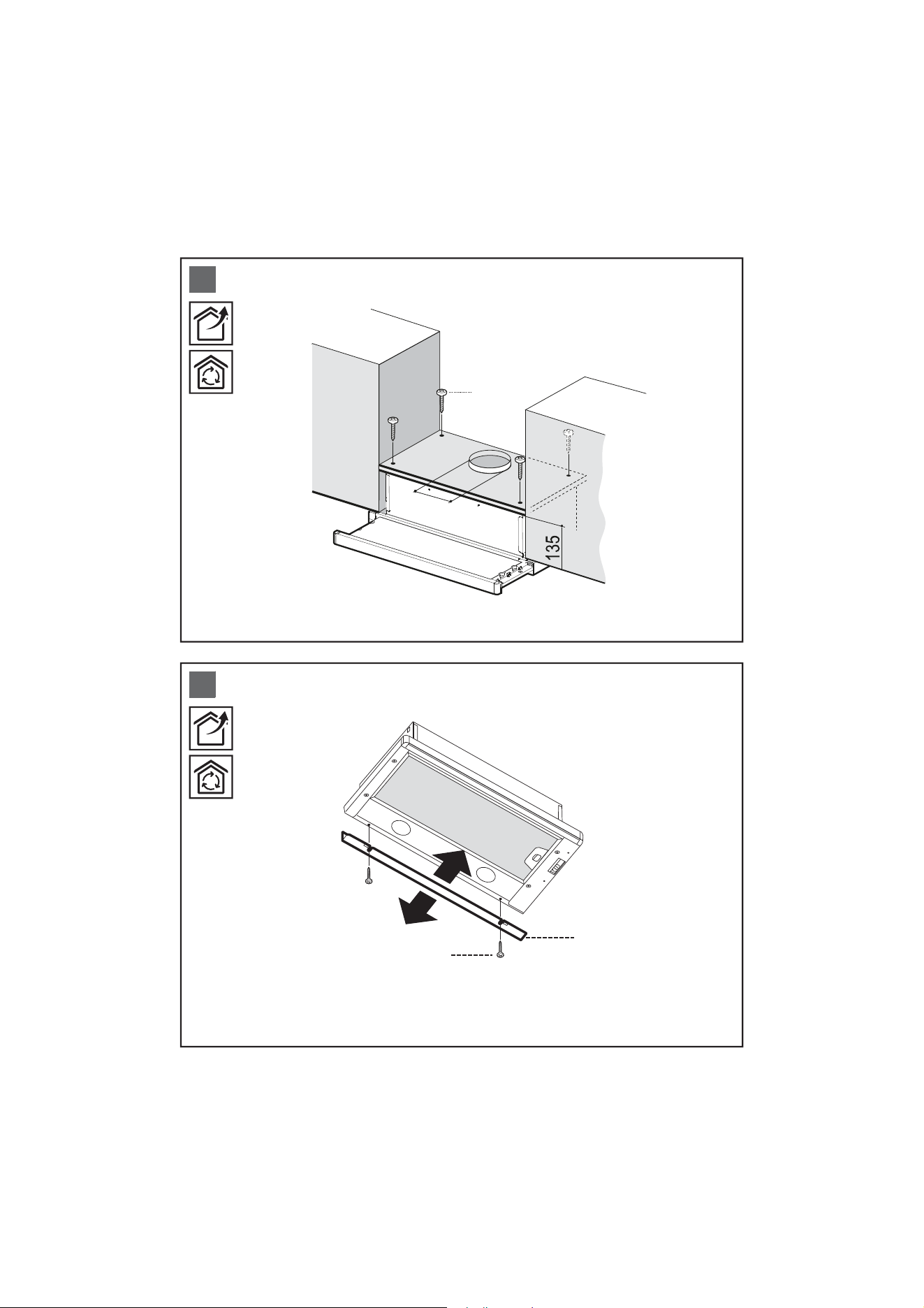 135