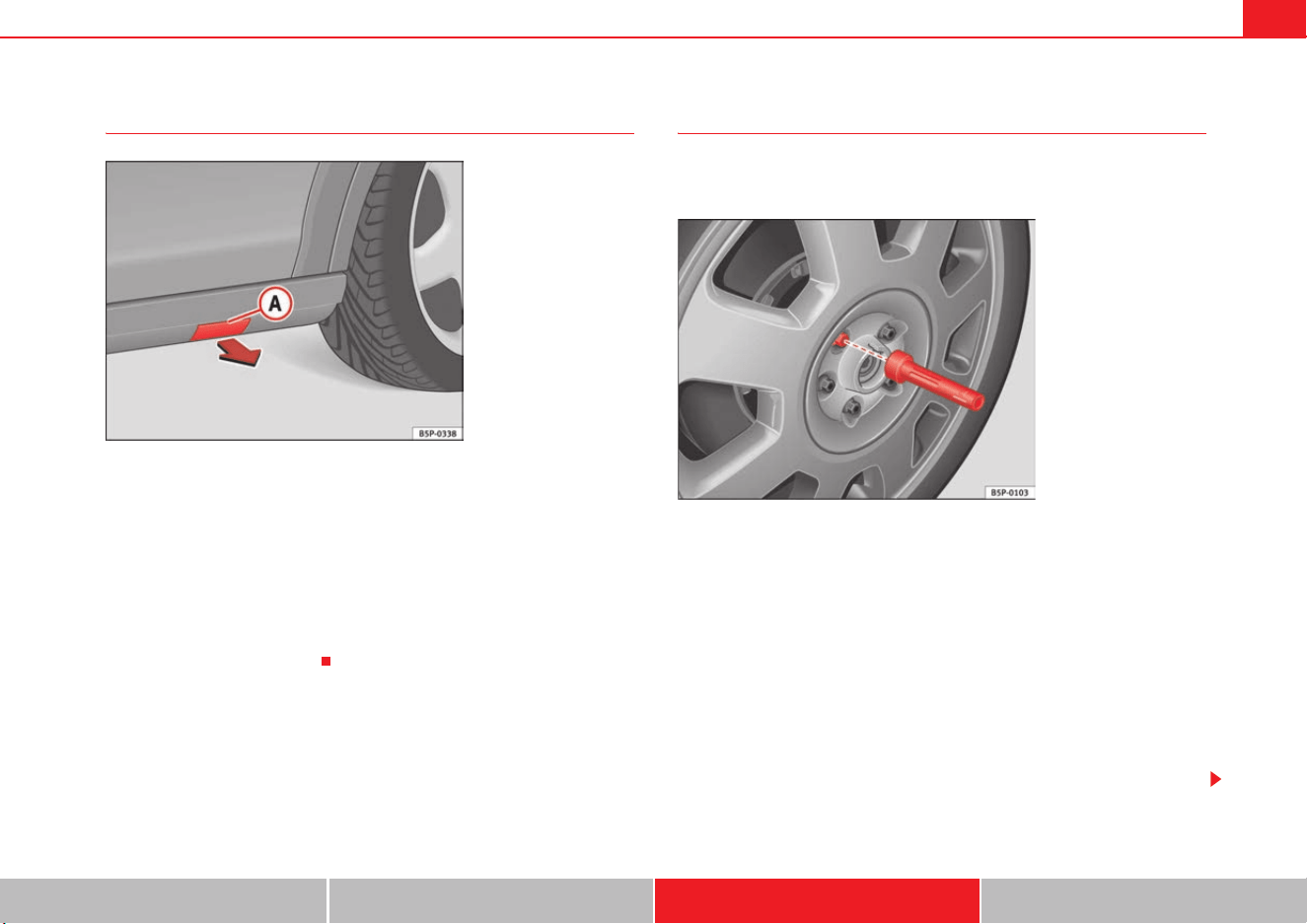 A

B5P-0338

B5P-0103