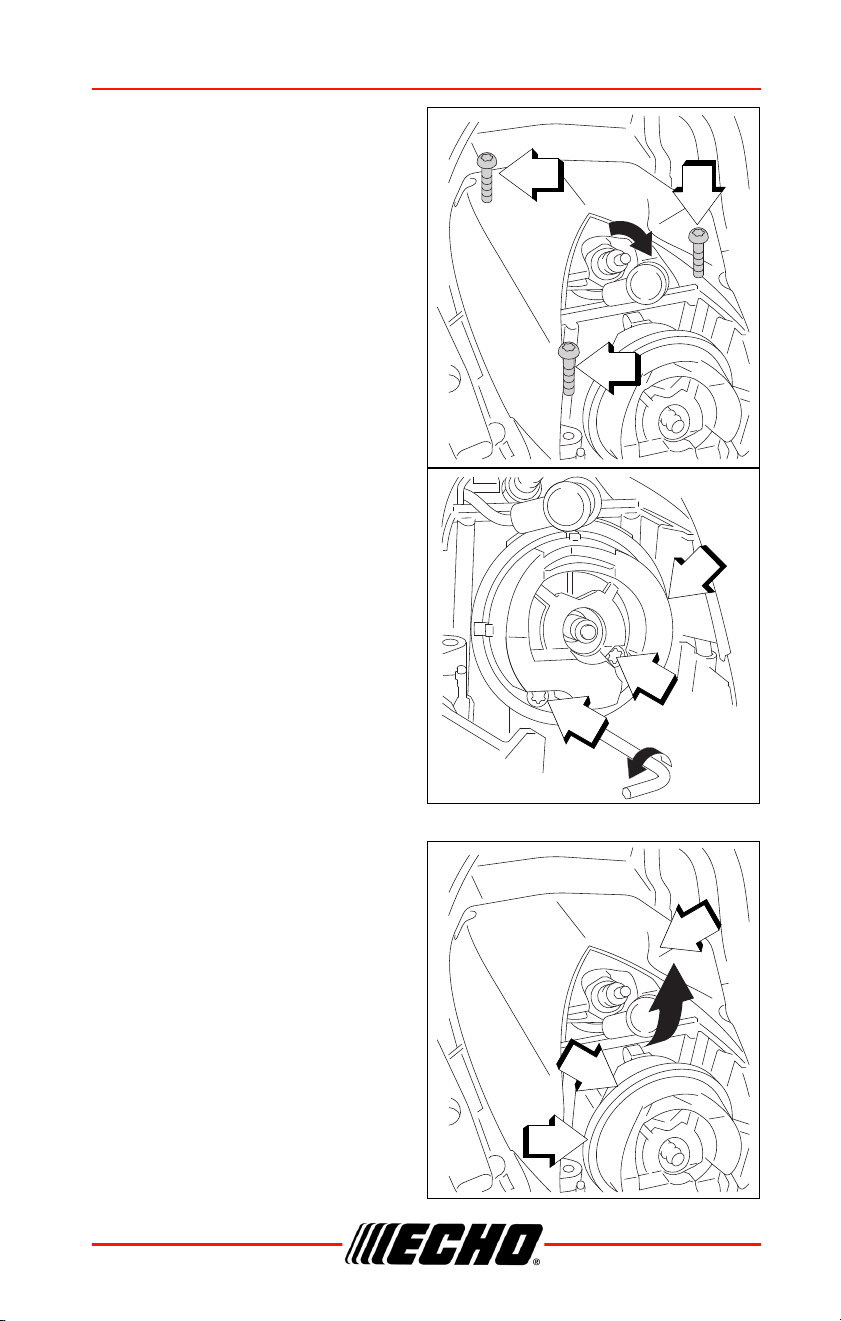 ECHO®